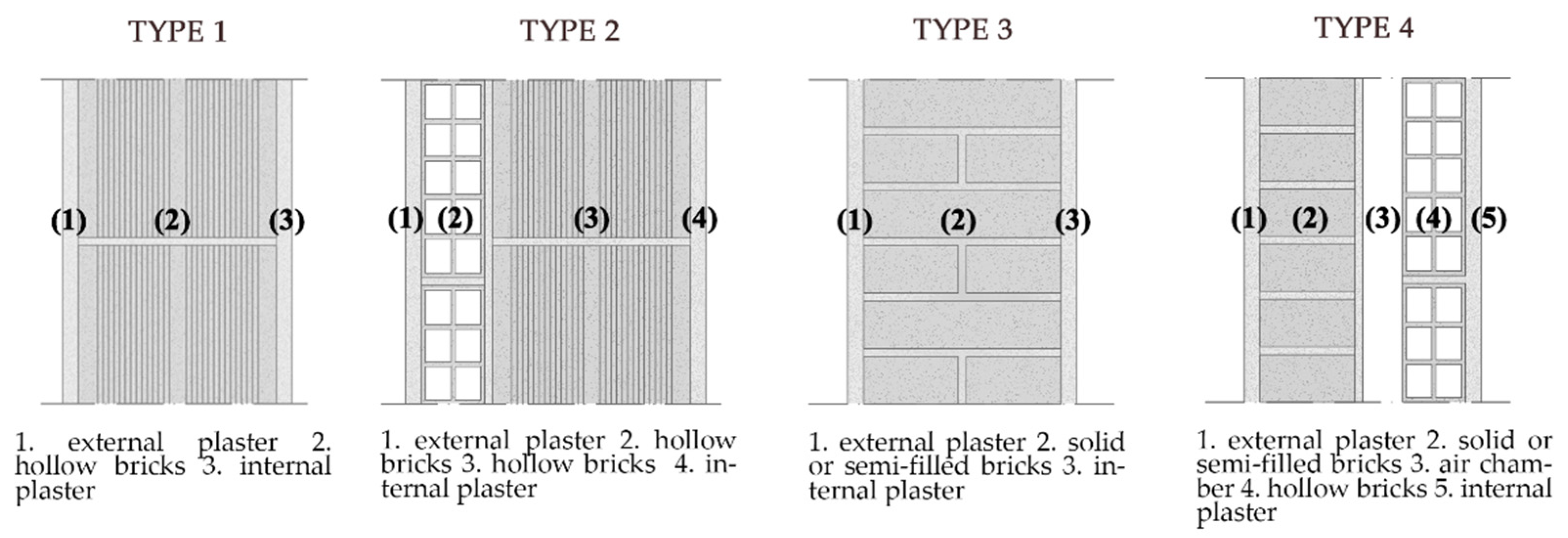 TYPE 1

(1) (2) (3)

1. external plaster 2. hollow bricks 3. internal plaster

TYPE 2

(1) (2) (3) (4)

1. external plaster 2. hollow bricks 3. hollow bricks 4. internal plaster

TYPE 3

(1) (2) (3)

1. external plaster 2. solid or semi-filled bricks 3. internal plaster

TYPE 4

(1) (2) (3) (4) (5)

1. external plaster 2. solid or semi-filled bricks 3. air chamber 4. hollow bricks 5. internal plaster