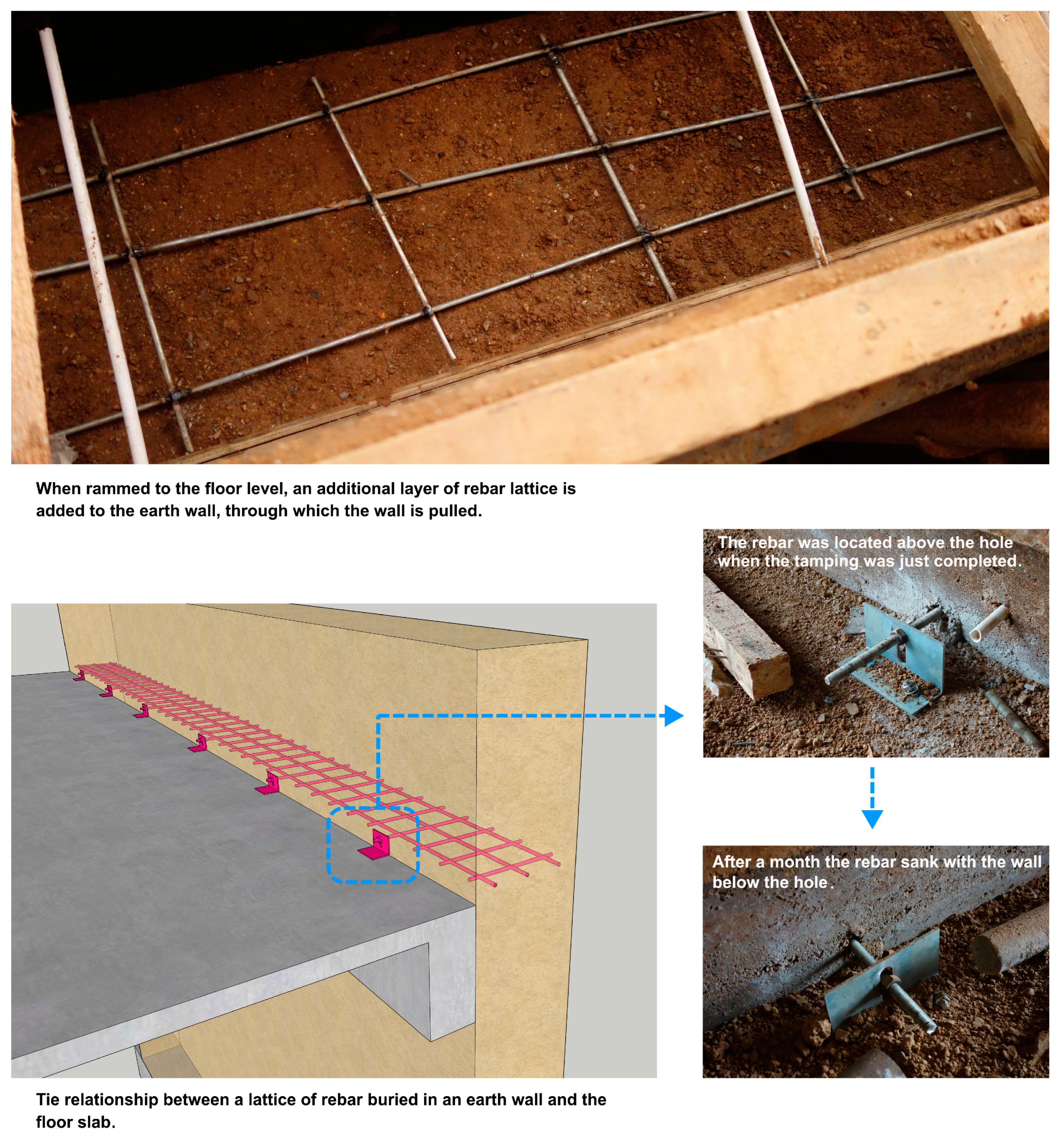 When rammed to the floor level, an additional layer of rebar lattice is added to the earth wall, through which the wall is pulled.

The rebar was located above the hole when the tamping was just completed.

After a month the rebar sank with the wall below the hole.

Tie relationship between a lattice of rebar buried in an earth wall and the floor slab.