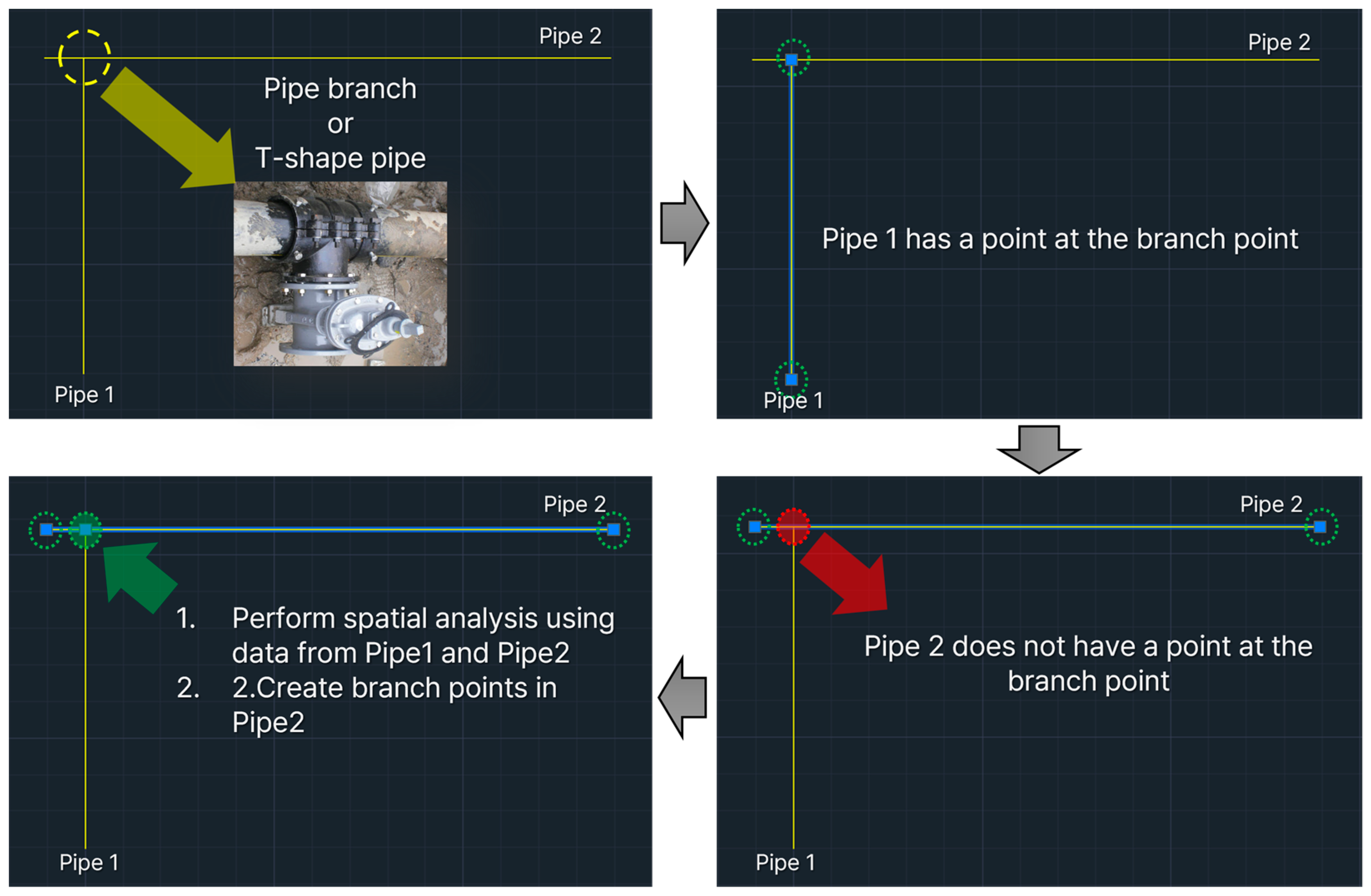 Pipe 2

Pipe branch
or
T-shape pipe

Pipe 1

Pipe 2

Pipe 1 has a point at the branch point

Pipe 1

Pipe 2

Pipe 2 does not have a point at the branch point

Pipe 1

Pipe 2

1. Perform spatial analysis using data from Pipe1 and Pipe2
2. 2.Create branch points in Pipe2

Pipe 1