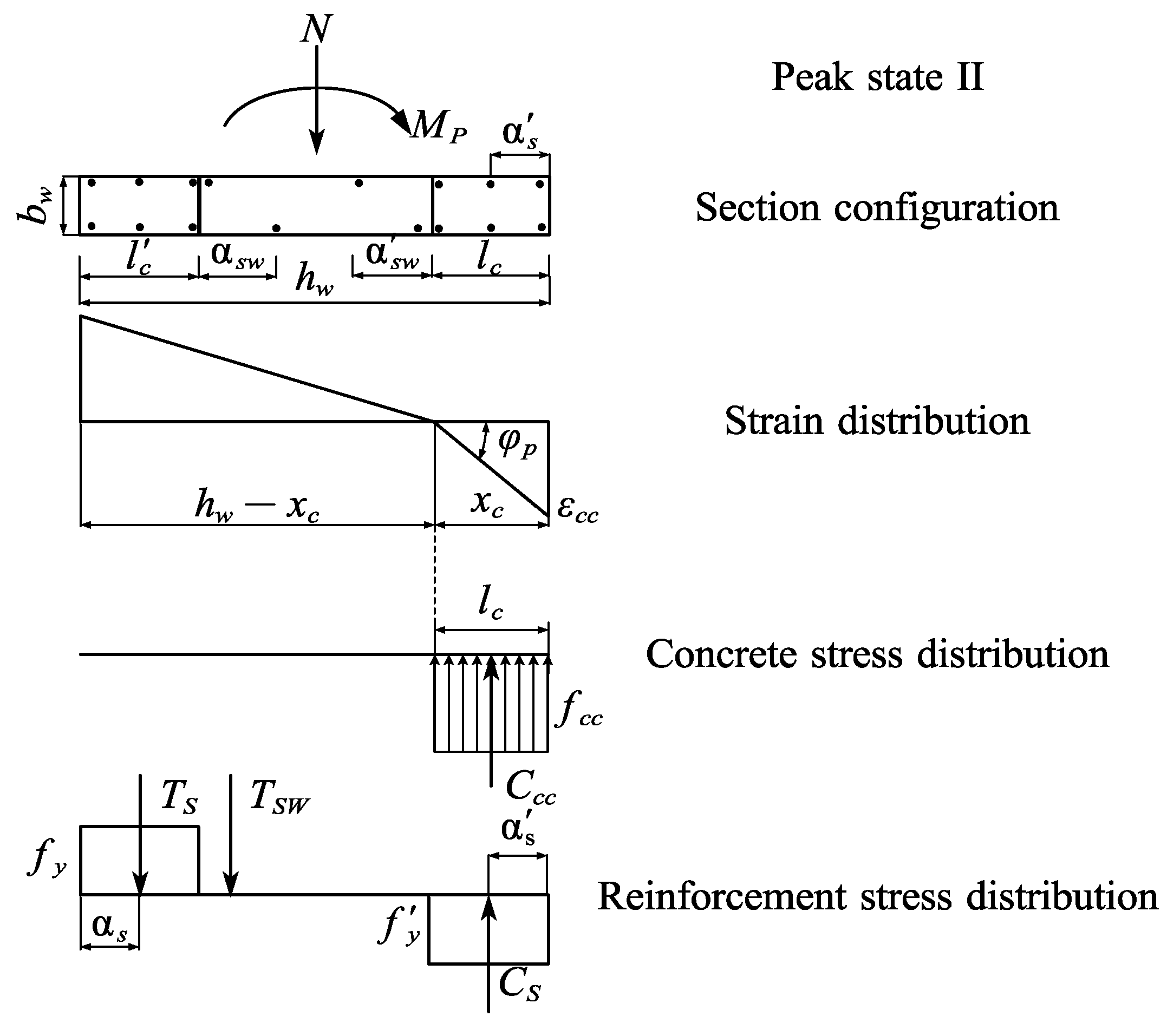 $N$

Peak state II

$M_P$

$\alpha'_s$

$b_w$

Section configuration

$l'_c$ $\alpha_{sw}$ $\alpha'_{sw}$ $l_c$

$h_w$

Strain distribution

$\varphi_p$

$h_w - x_c$ $x_c$ $\varepsilon_{cc}$

$l_c$

Concrete stress distribution

$f_{cc}$

$C_{cc}$

$T_S$ $T_{SW}$

$\alpha'_s$

$f_y$

Reinforcement stress distribution

$\alpha_s$

$f'_y$

$C_S$