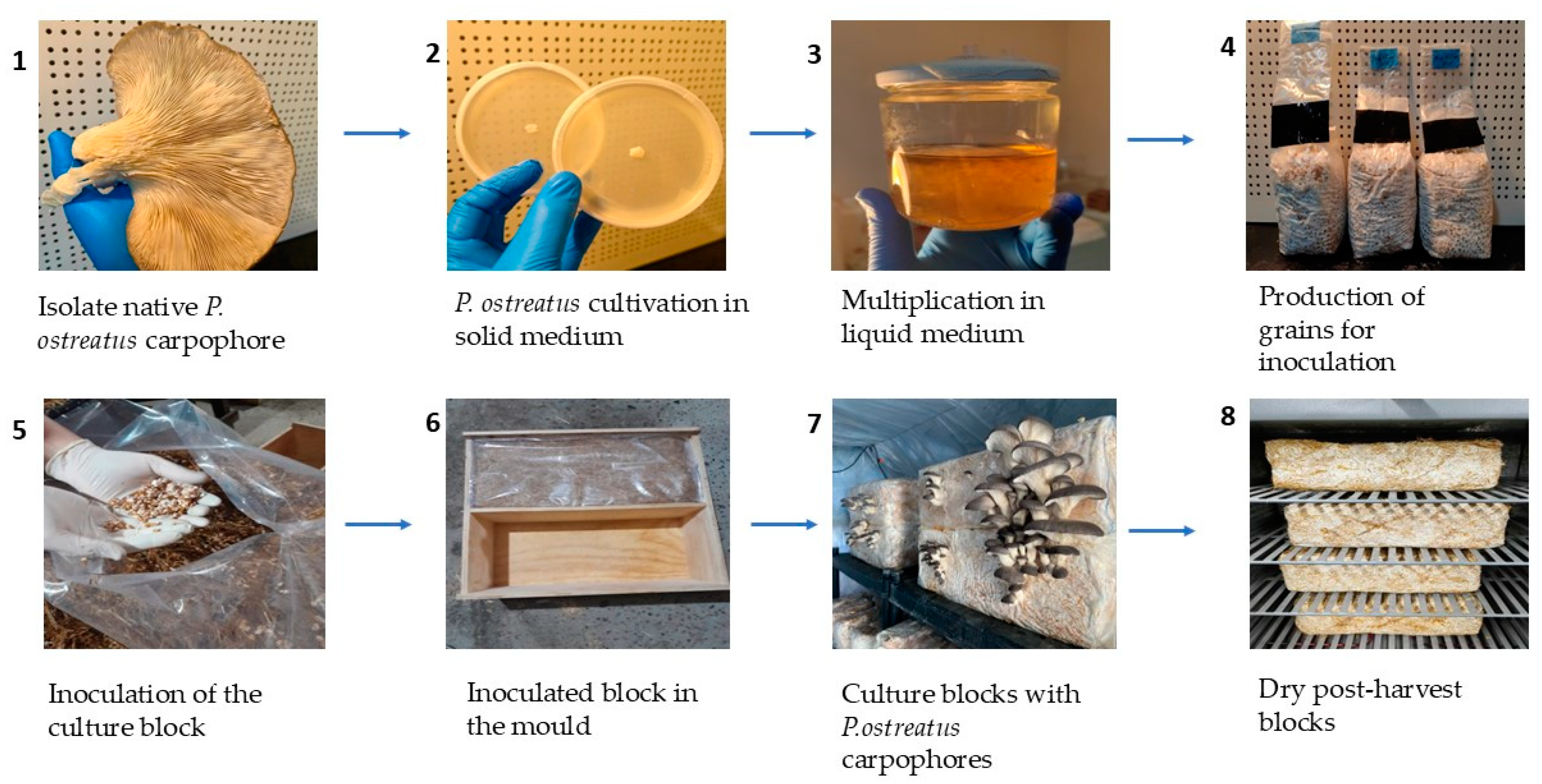 1

Isolate native P. ostreatus carpophore

2

P. ostreatus cultivation in solid medium

3

Multiplication in liquid medium

4

Production of grains for inoculation

5

Inoculation of the culture block

6

Inoculated block in the mould

7

Culture blocks with P.ostreatus carpophores

8

Dry post-harvest blocks