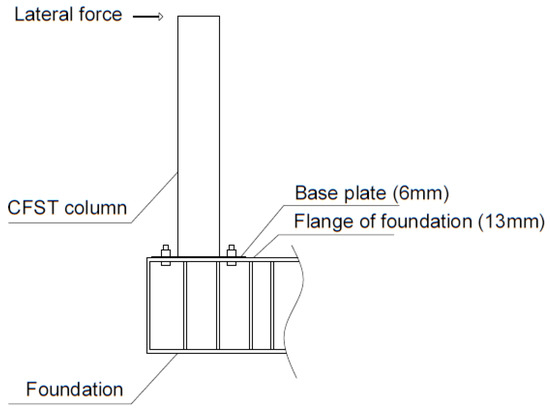 Lateral force

CFST column

Base plate (6mm)

Flange of foundation (13mm)

Foundation