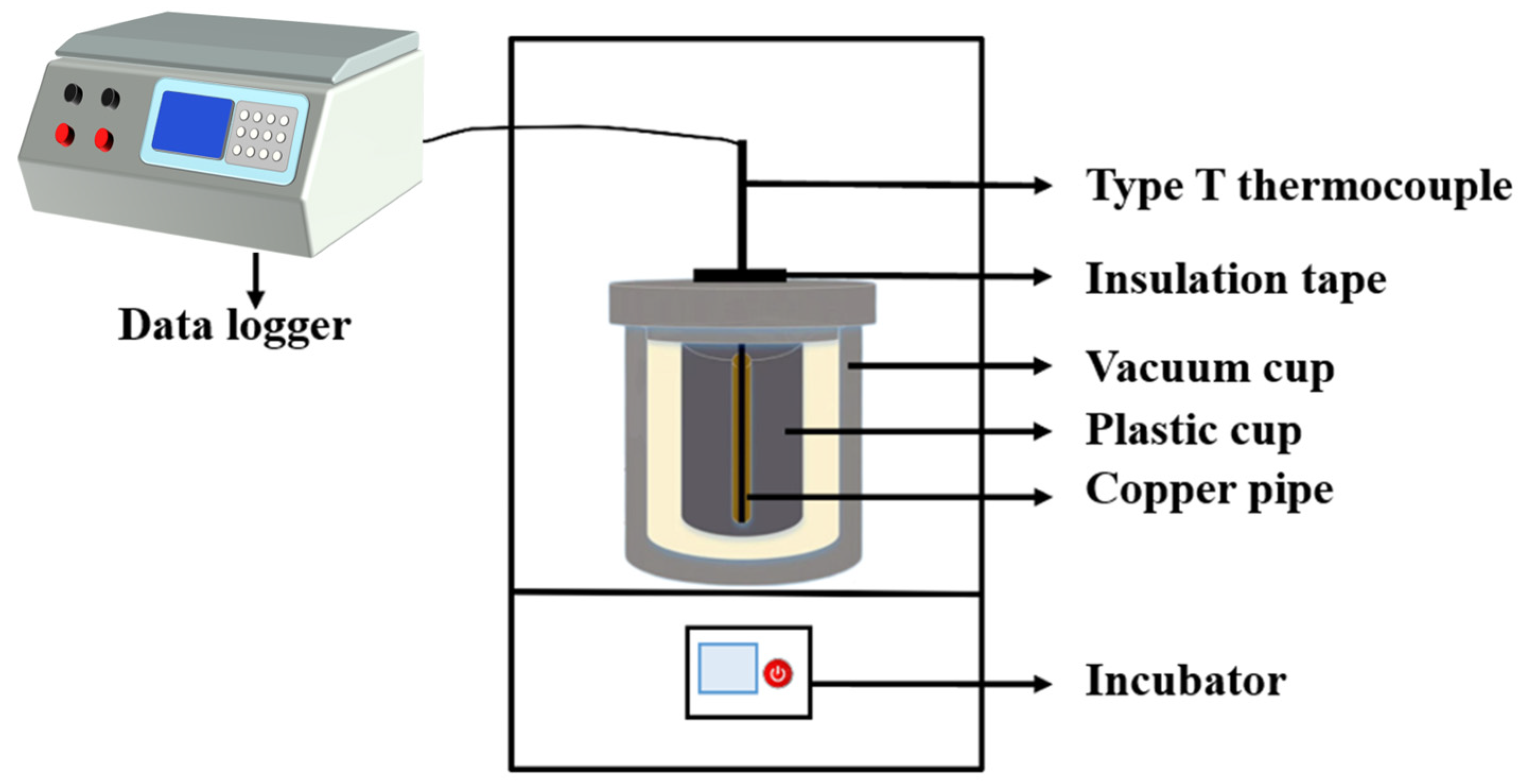 Data logger

Type T thermocouple

Insulation tape

Vacuum cup

Plastic cup

Copper pipe

Incubator