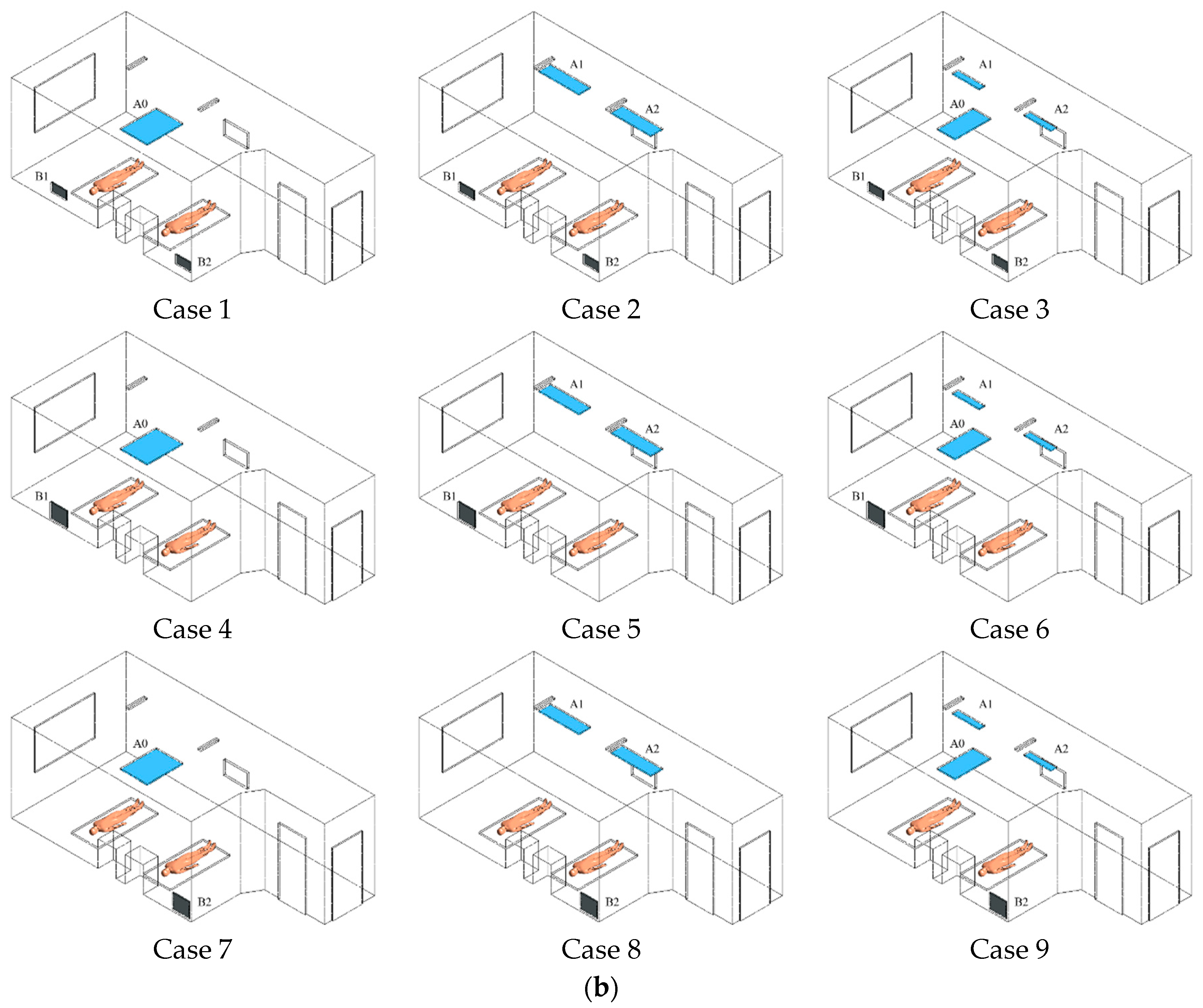 A0

B1

B2

Case 1

A1

A2

B1

B2

Case 2

A1

A0

A2

B1

B2

Case 3

A0

B1

Case 4

A1

A2

B1

Case 5

A1

A0

A2

B1

Case 6

A0

B2

Case 7

A1

A2

B2

Case 8

A1

A0

A2

B2

Case 9

(b)