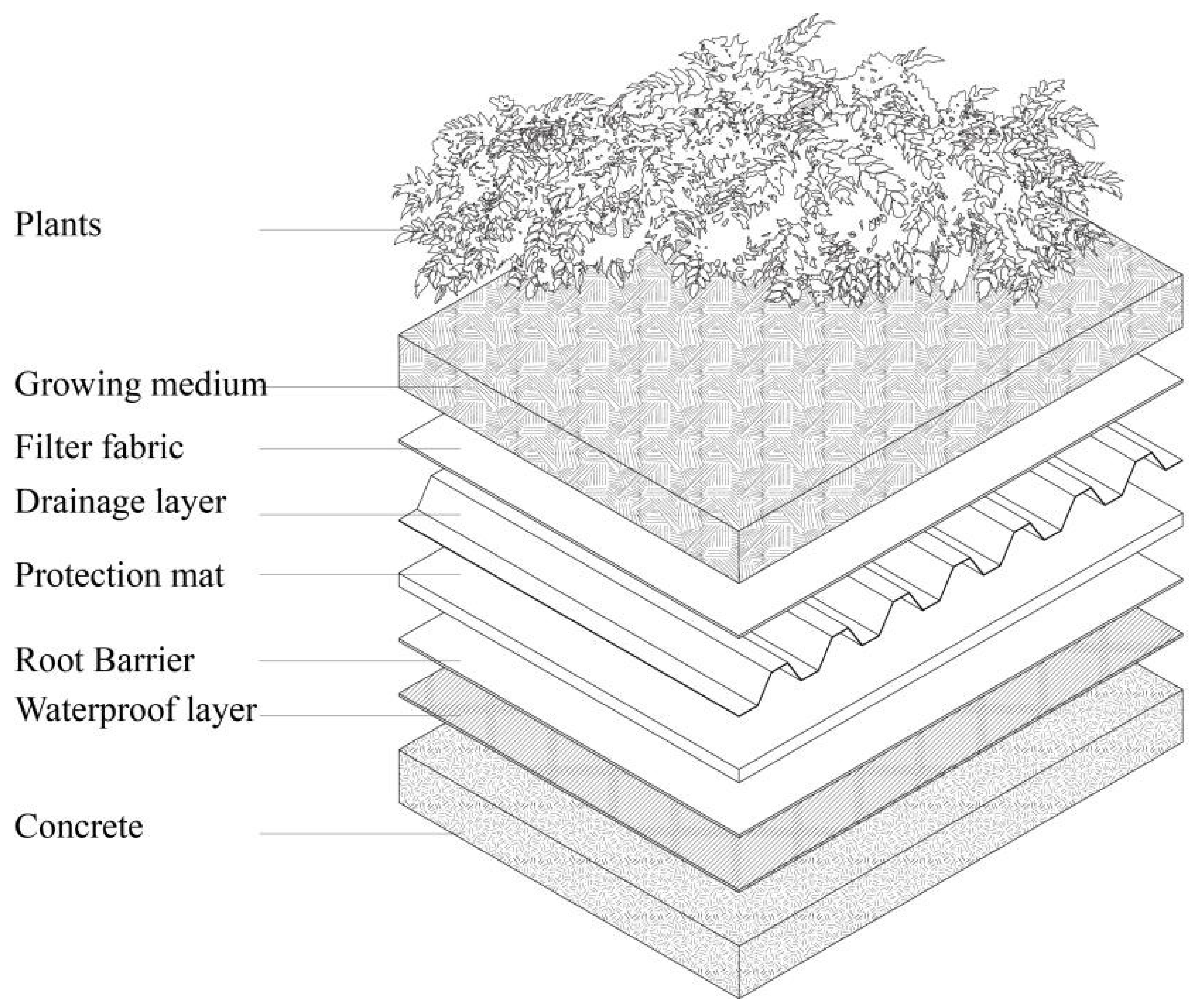 Plants

Growing medium

Filter fabric

Drainage layer

Protection mat

Root Barrier

Waterproof layer

Concrete