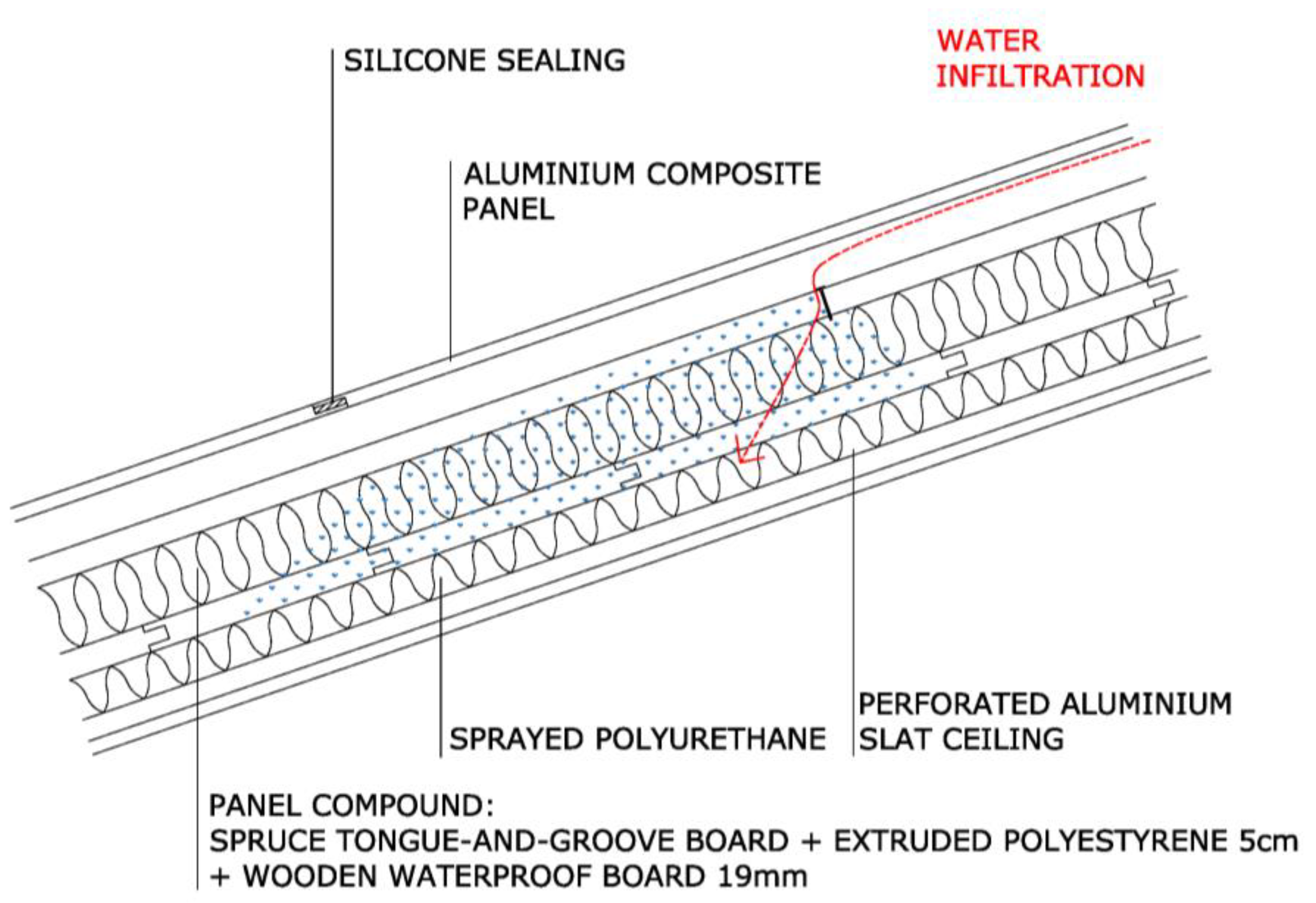 SILICONE SEALING

WATER INFILTRATION

ALUMINIUM COMPOSITE PANEL

SPRAYED POLYURETHANE

PERFORATED ALUMINIUM SLAT CEILING

PANEL COMPOUND:
SPRUCE TONGUE-AND-GROOVE BOARD + EXTRUDED POLYESTYRENE 5cm + WOODEN WATERPROOF BOARD 19mm