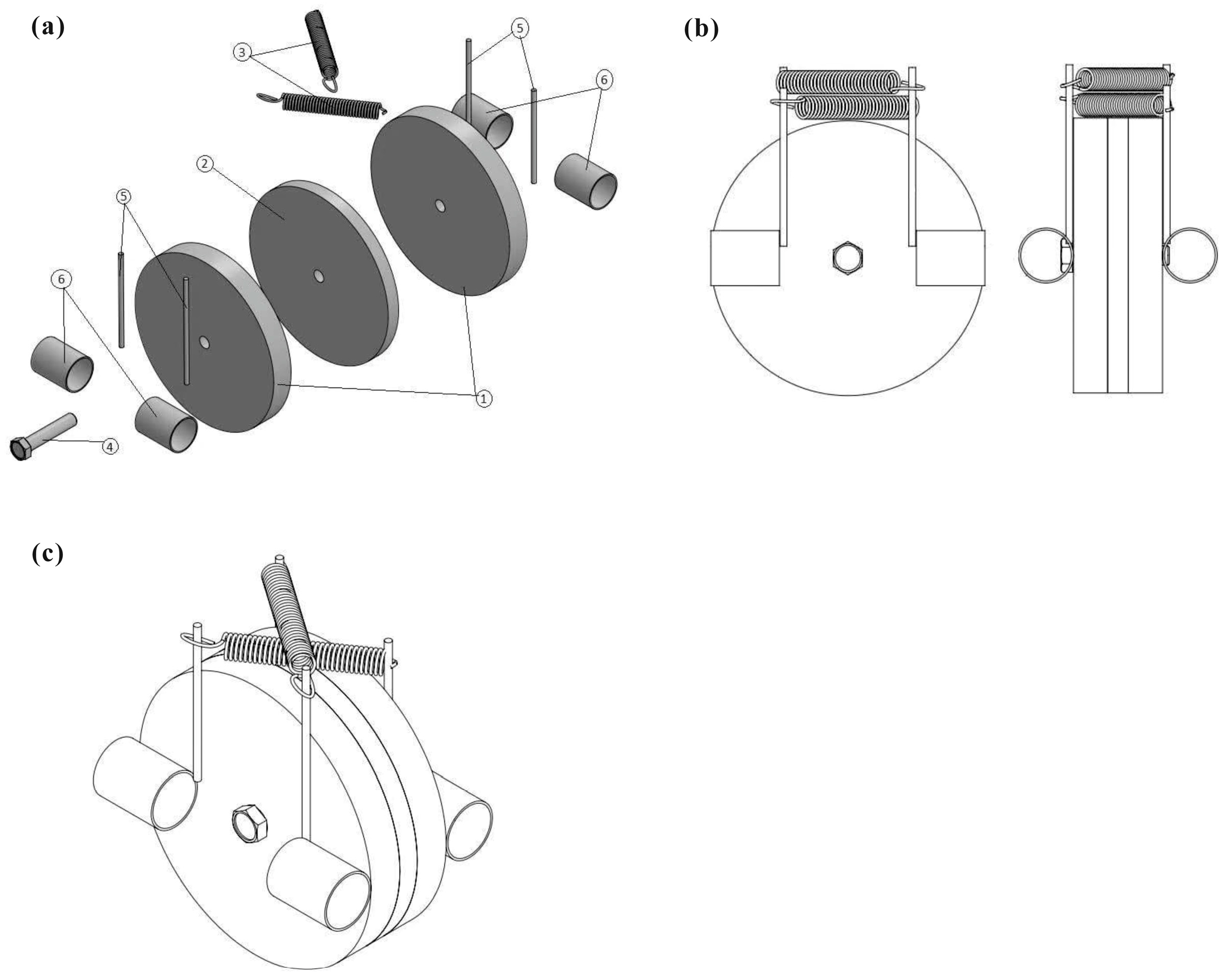 (a)

3

5

6

2

5

6

1

4

(b)

(c)