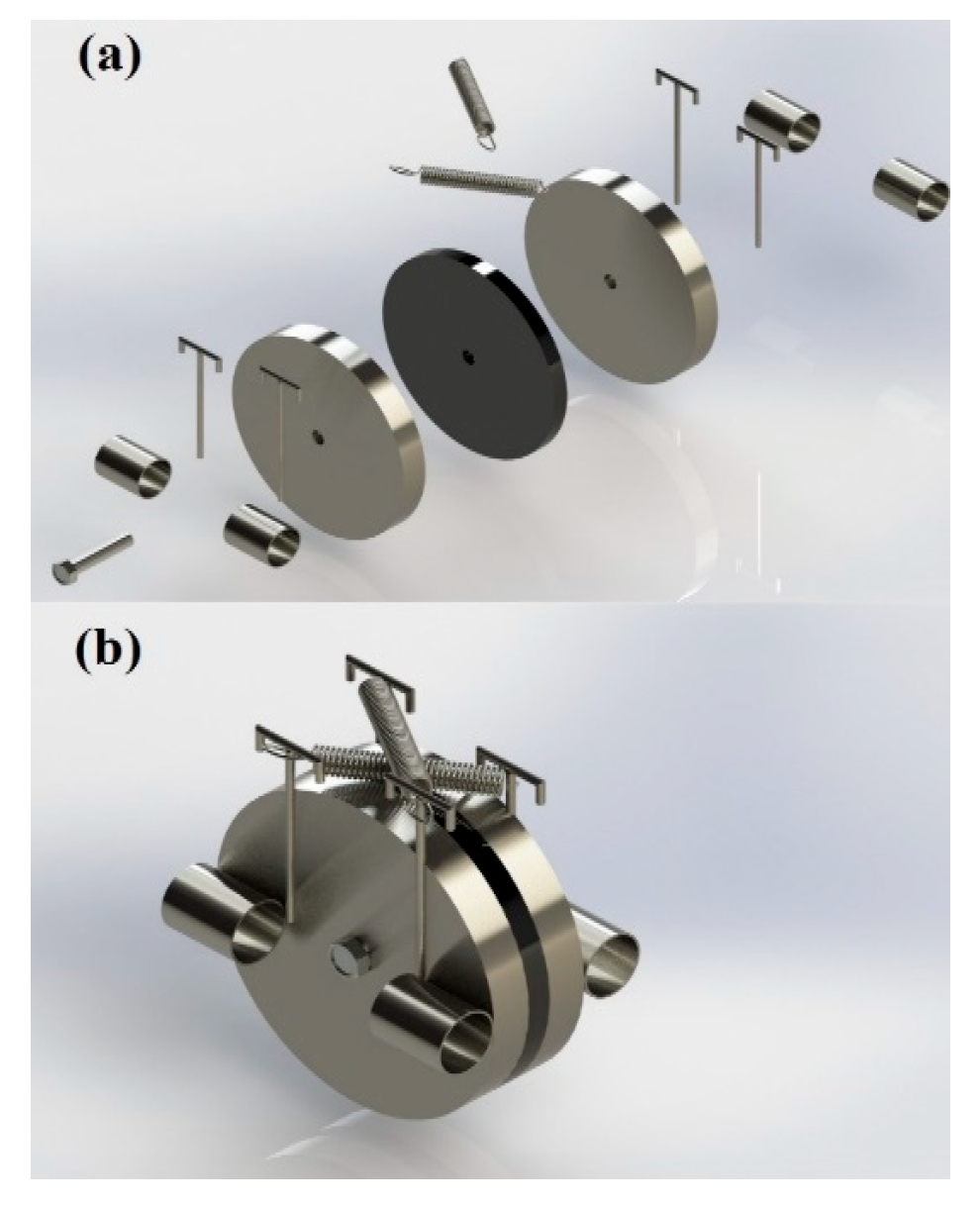 (a)

(b)