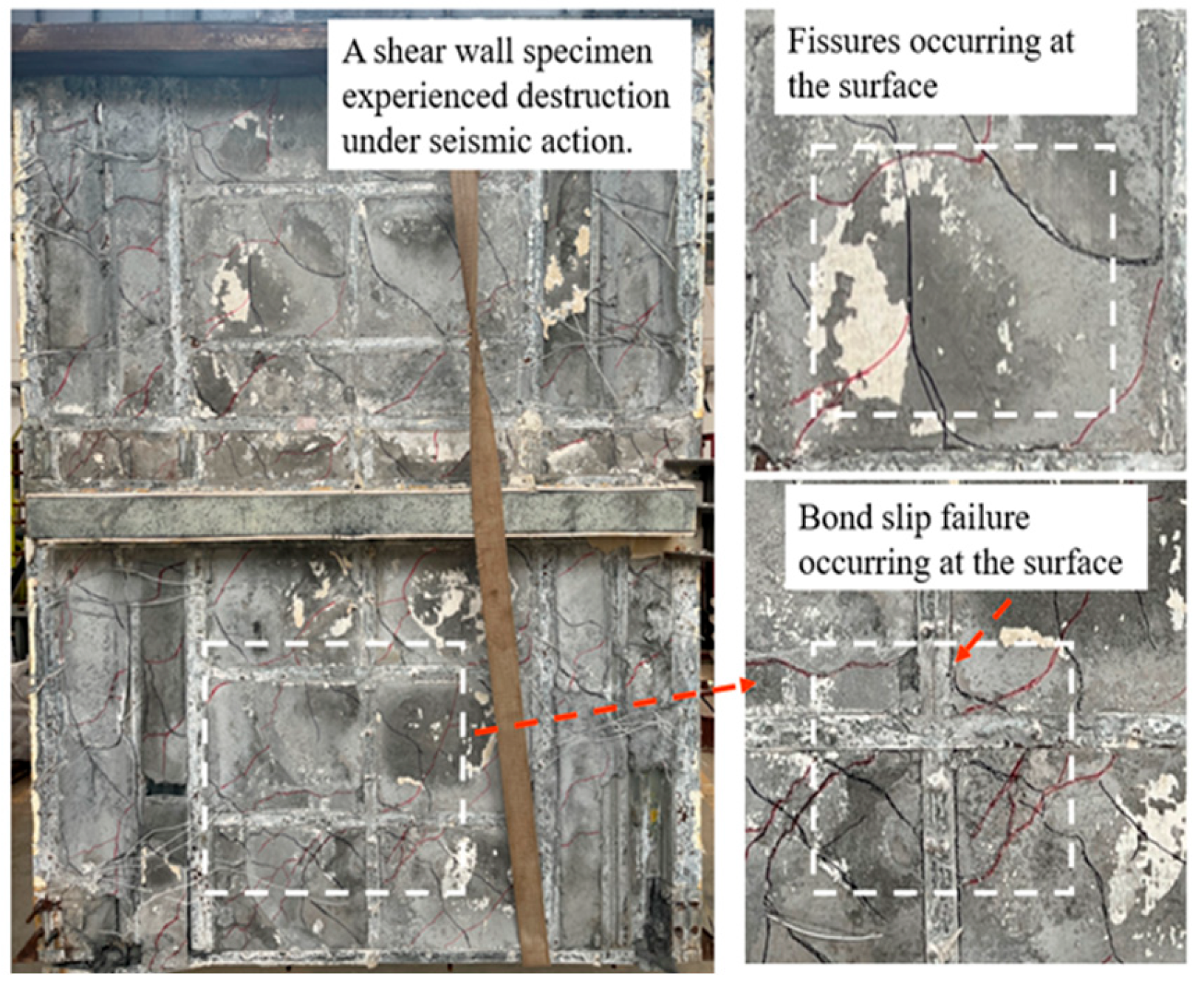 A shear wall specimen experienced destruction under seismic action.

Fissures occurring at the surface

Bond slip failure occurring at the surface