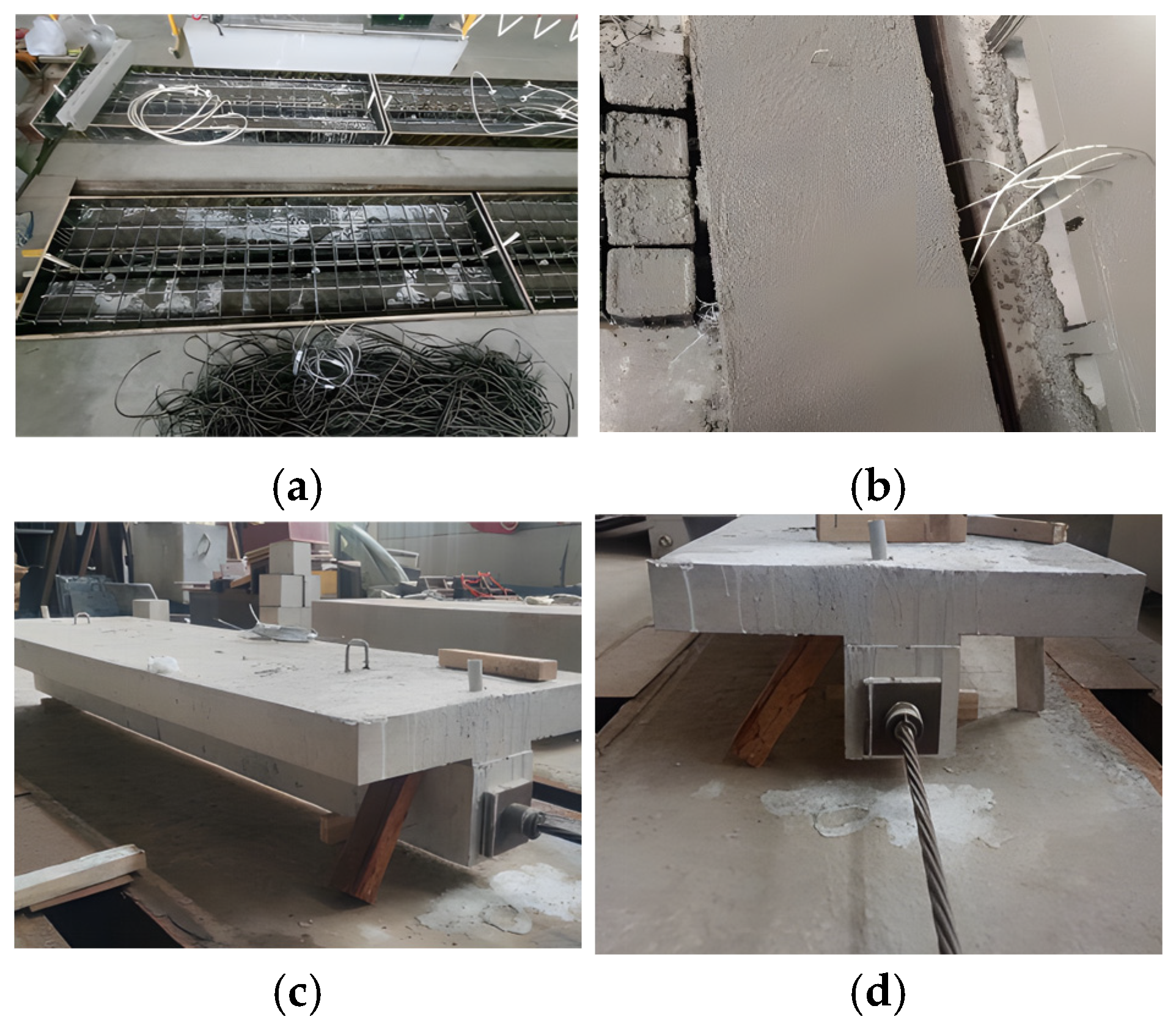 (a)

(b)

(c)

(d)