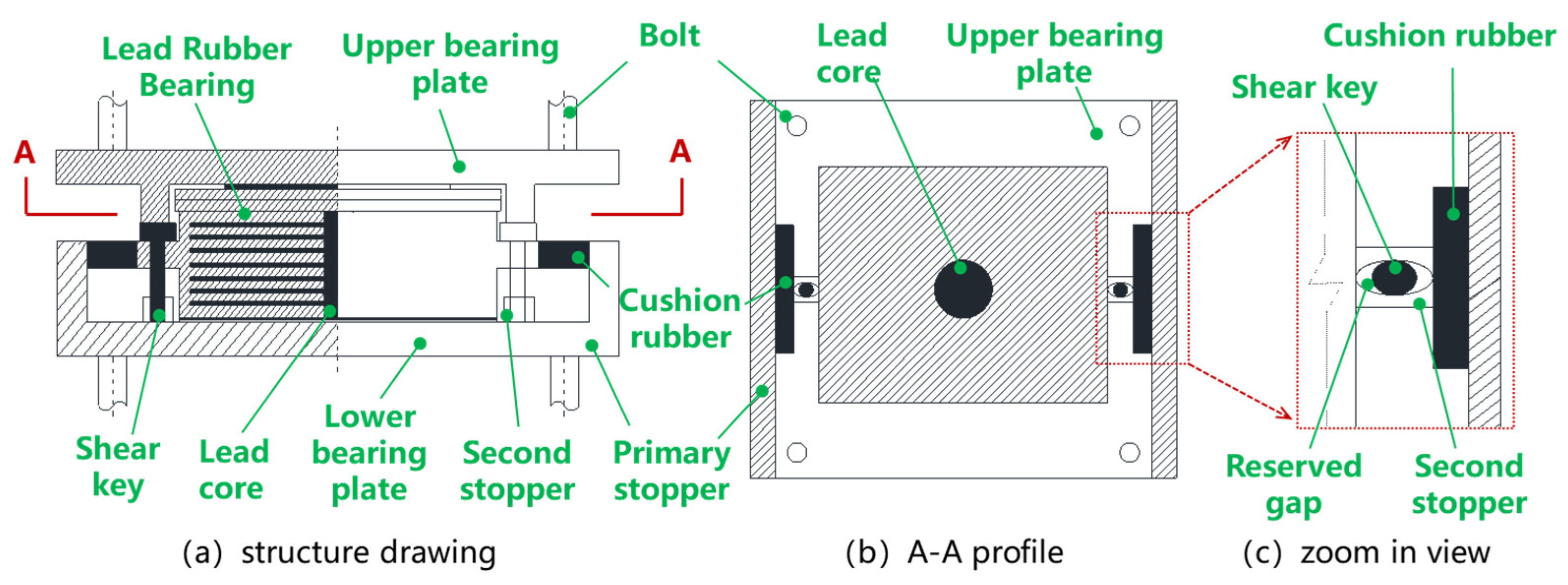 Lead Rubber Bearing

Upper bearing plate

Bolt

A

A

Cushion rubber

Shear key

Lead core

Lower bearing plate

Second stopper

Primary stopper

(a) structure drawing

Lead core

Upper bearing plate

(b) A-A profile

Cushion rubber

Shear key

Reserved gap

Second stopper

(c) zoom in view