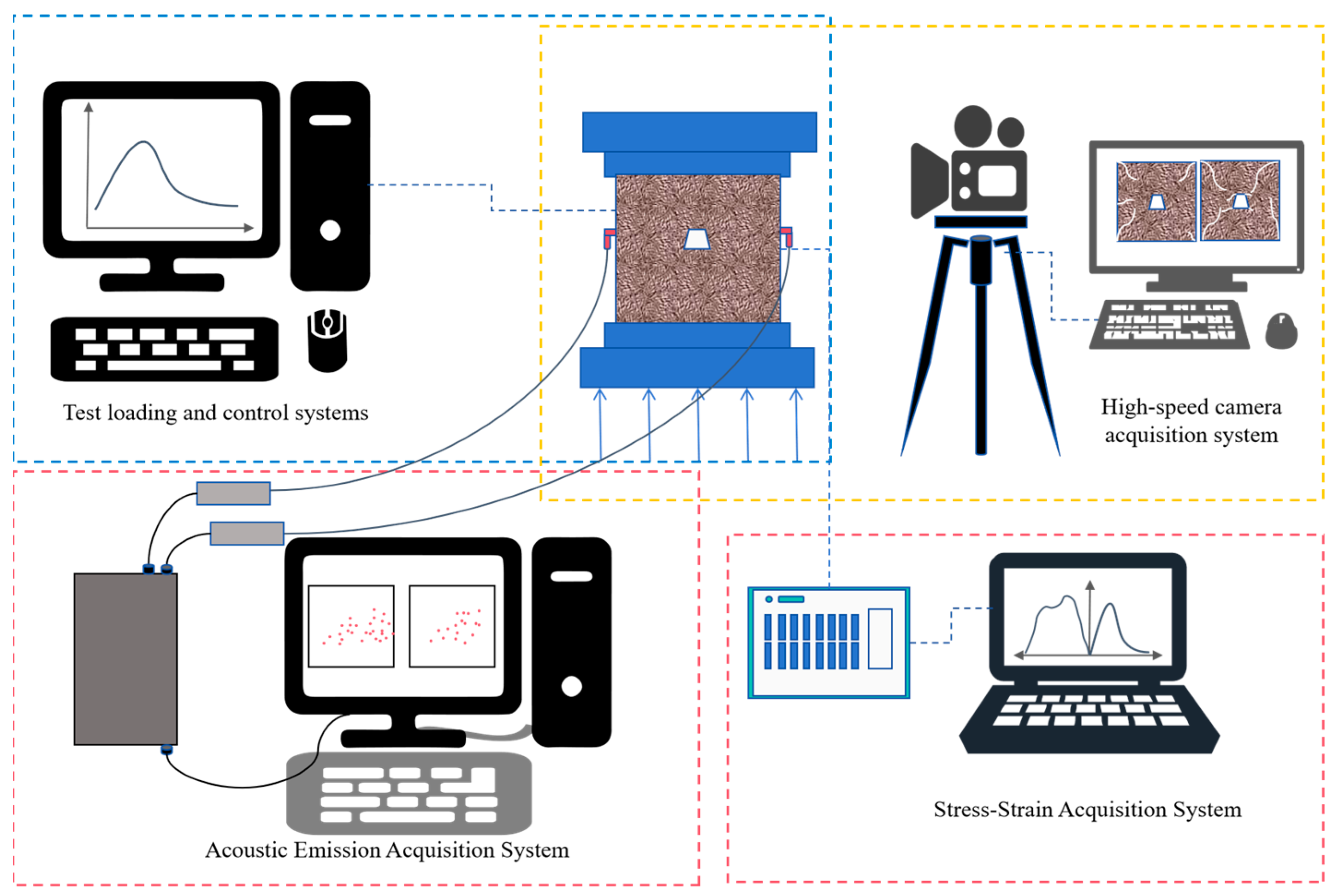 Test loading and control systems

High-speed camera acquisition system

Acoustic Emission Acquisition System

Stress-Strain Acquisition System