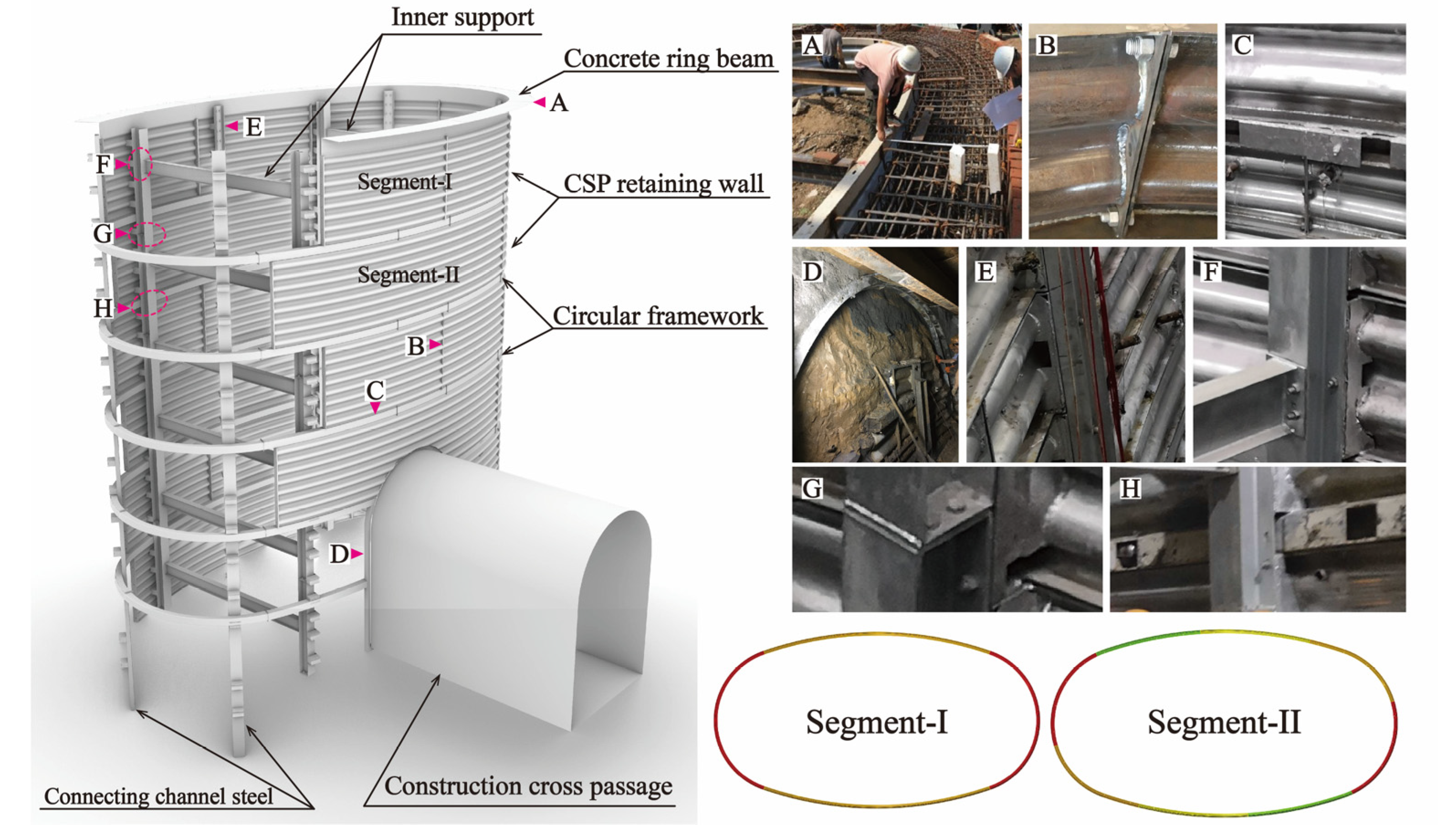 Inner support
Concrete ring beam
A
E
F
Segment-I
CSP retaining wall
G
Segment-II
H
Circular framework
B
C
D
Connecting channel steel
Construction cross passage

A
B
C
D
E
F
G
H

Segment-I
Segment-II