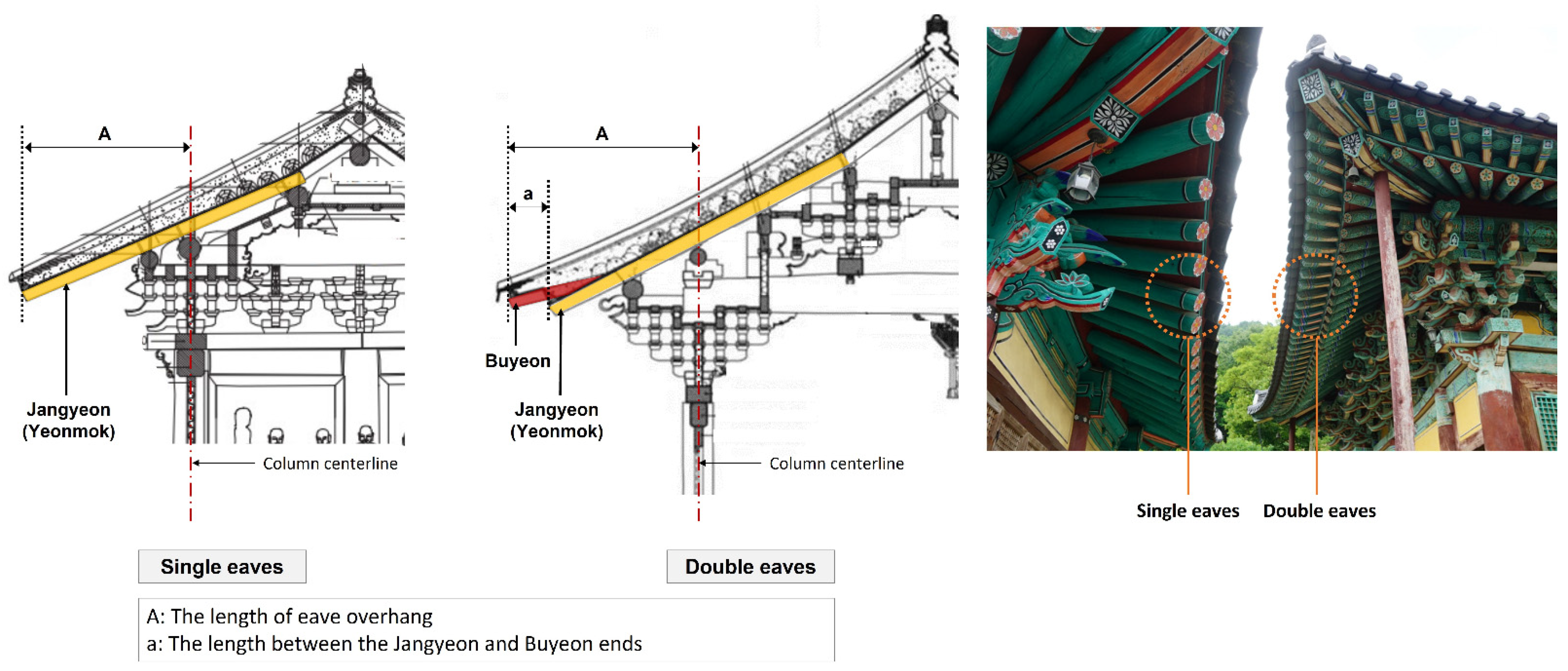 A

Jangyeon
(Yeonmok)

Column centerline

A

a

Buyeon

Jangyeon
(Yeonmok)

Column centerline

Single eaves

Double eaves

Single eaves

Double eaves

A: The length of eave overhang
a: The length between the Jangyeon and Buyeon ends