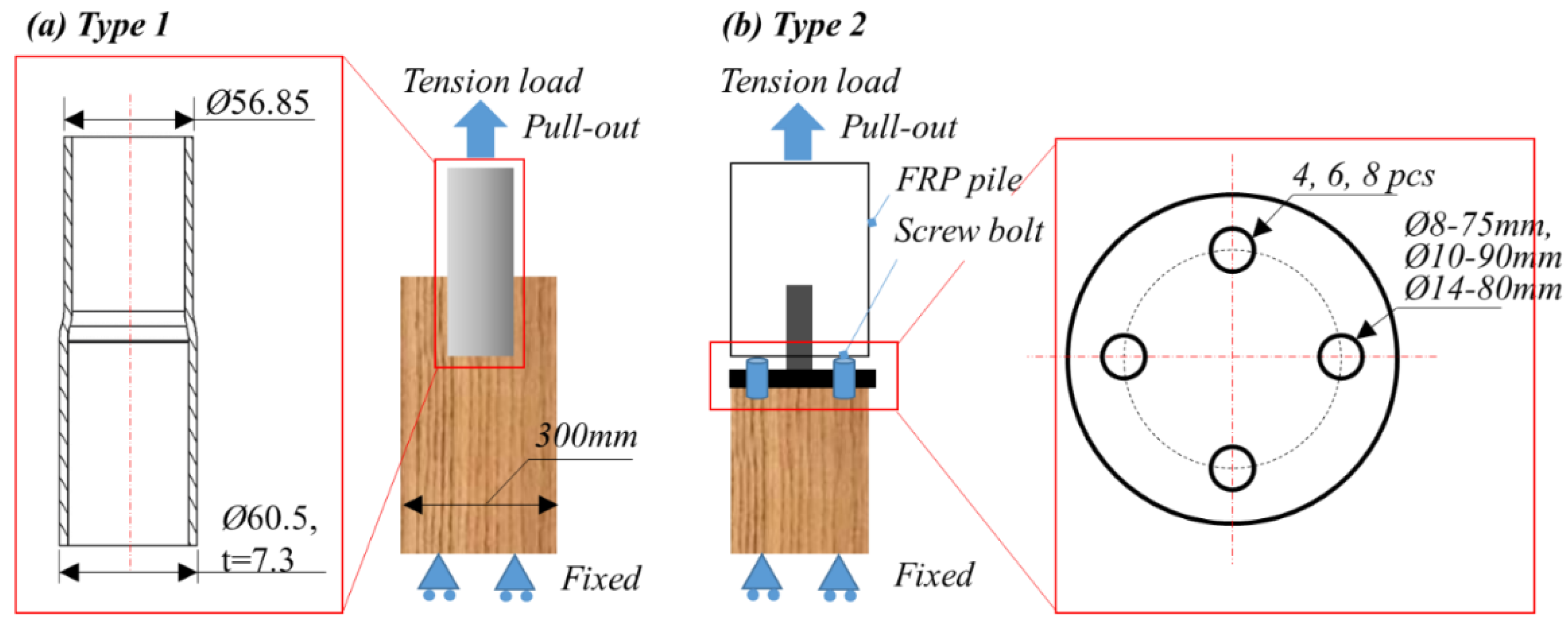 (a) Type 1

Ø56.85

Ø60.5, t=7.3

Tension load

Pull-out

300mm

Fixed

(b) Type 2

Tension load

Pull-out

FRP pile

Screw bolt

Fixed

4, 6, 8 pcs

Ø8-75mm, Ø10-90mm Ø14-80mm