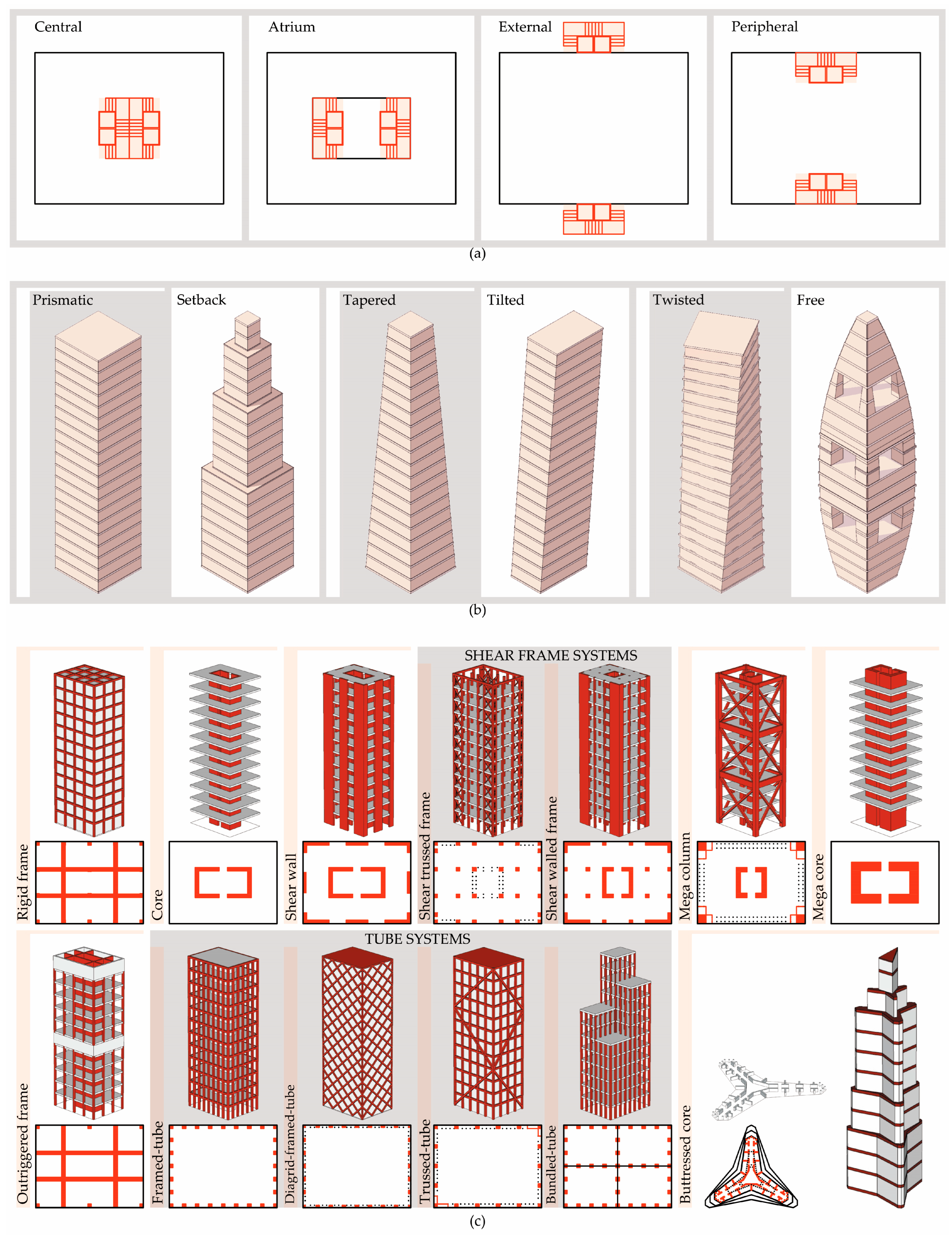 Central

Atrium

External

Peripheral

(a)

Prismatic

Setback

Tapered

Tilted

Twisted

Free

(b)

SHEAR FRAME SYSTEMS

Rigid frame

Core

Shear wall

Shear trussed frame

Shear walled frame

Mega column

Mega core

TUBE SYSTEMS

Outriggered frame

Framed-tube

Diagrid-framed-tube

Trussed-tube

Bundled-tube

Buttressed core

(c)