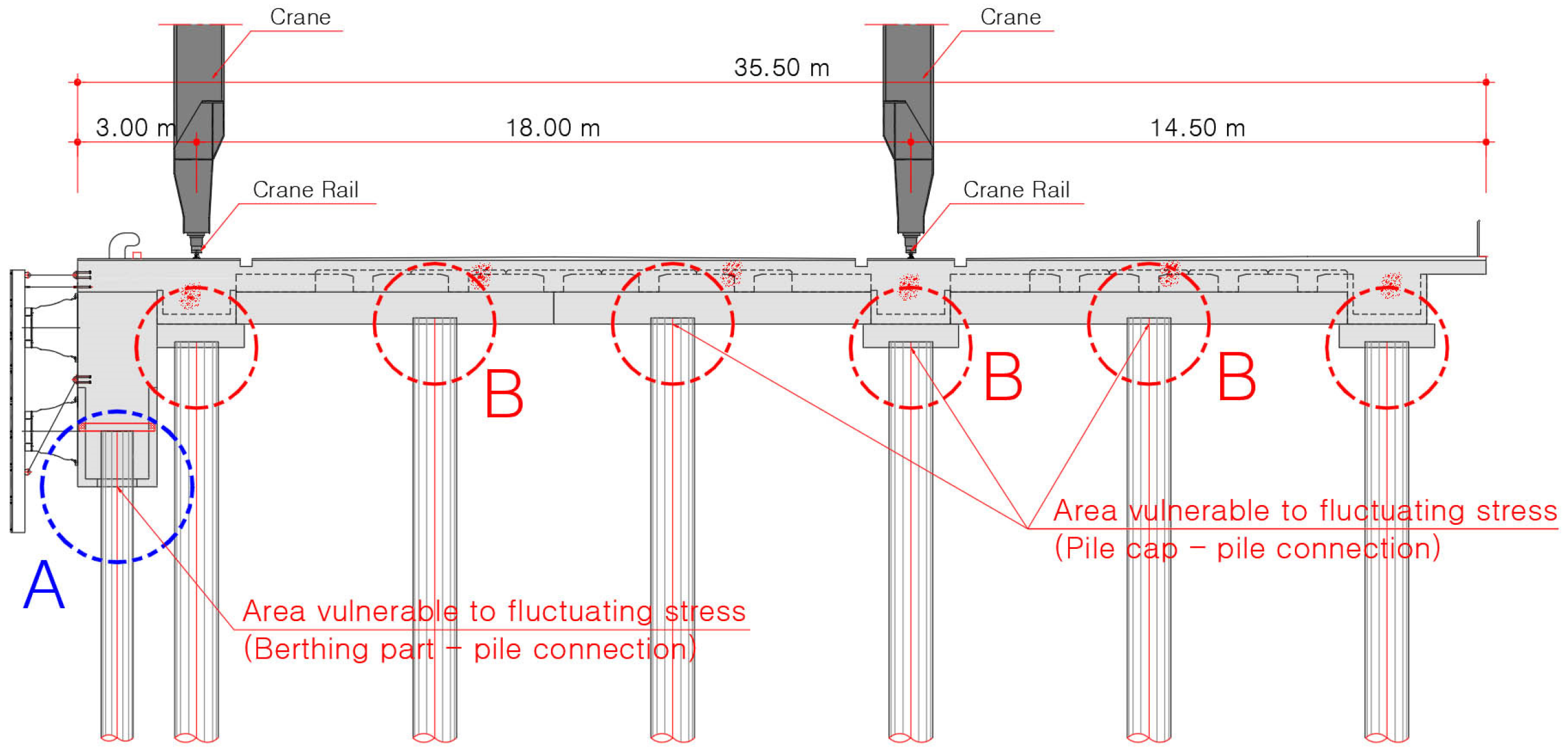 Crane

Crane

35.50 m

3.00 m

18.00 m

14.50 m

Crane Rail

Crane Rail

B

B

B

A

Area vulnerable to fluctuating stress
(Pile cap – pile connection)

Area vulnerable to fluctuating stress
(Berthing part – pile connection)