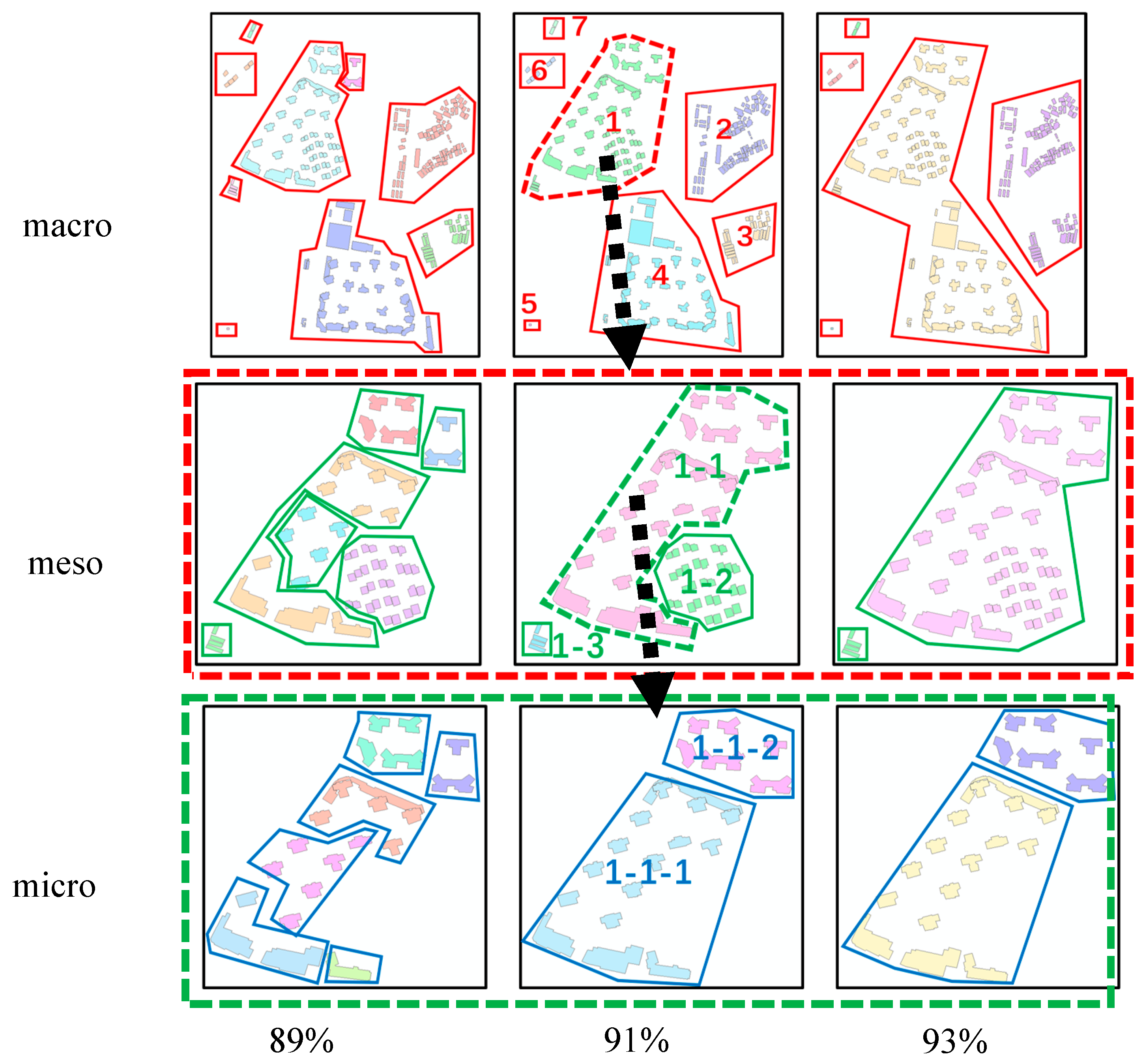 macro

7

6

1

2

3

4

5

meso

1-1

1-2

1-3

micro

1-1-2

1-1-1

89%

91%

93%