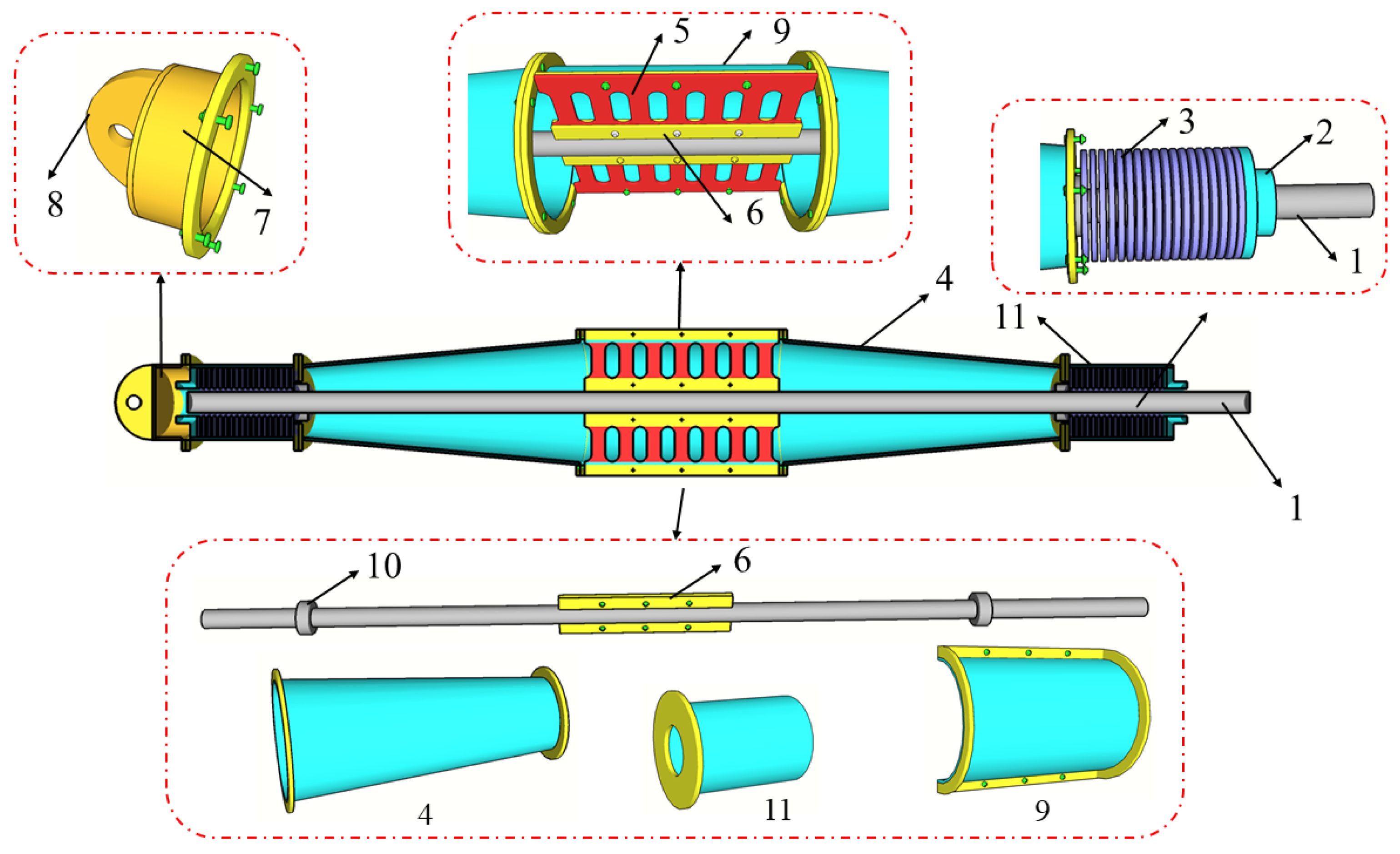 8
7
5
9
6
3
2
1
4
11
1
10
6
4
11
9