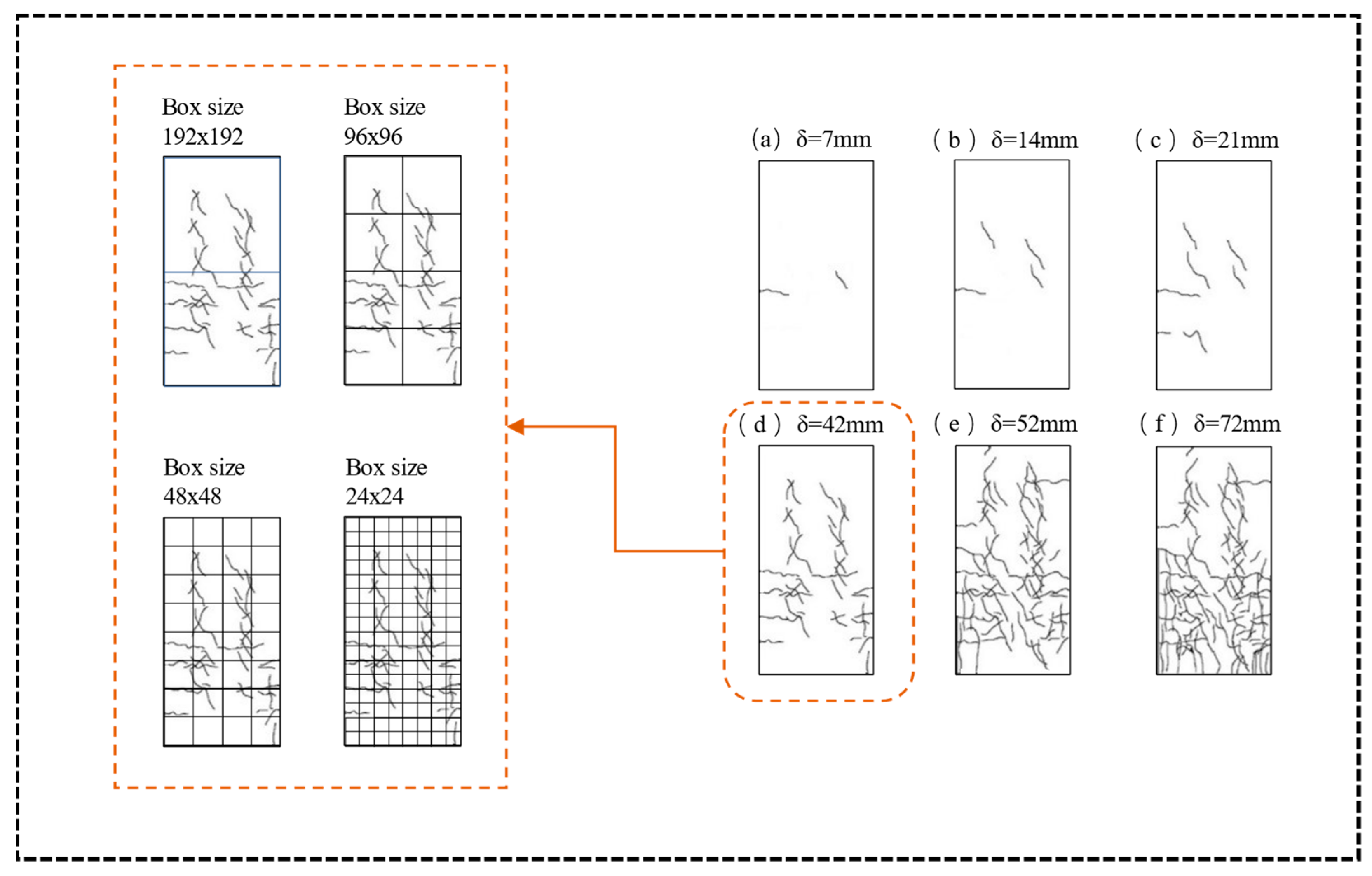 Box size 192x192

Box size 96x96

Box size 48x48

Box size 24x24

(a) δ=7mm

( b ) δ=14mm

( c ) δ=21mm

( d ) δ=42mm

( e ) δ=52mm

( f ) δ=72mm