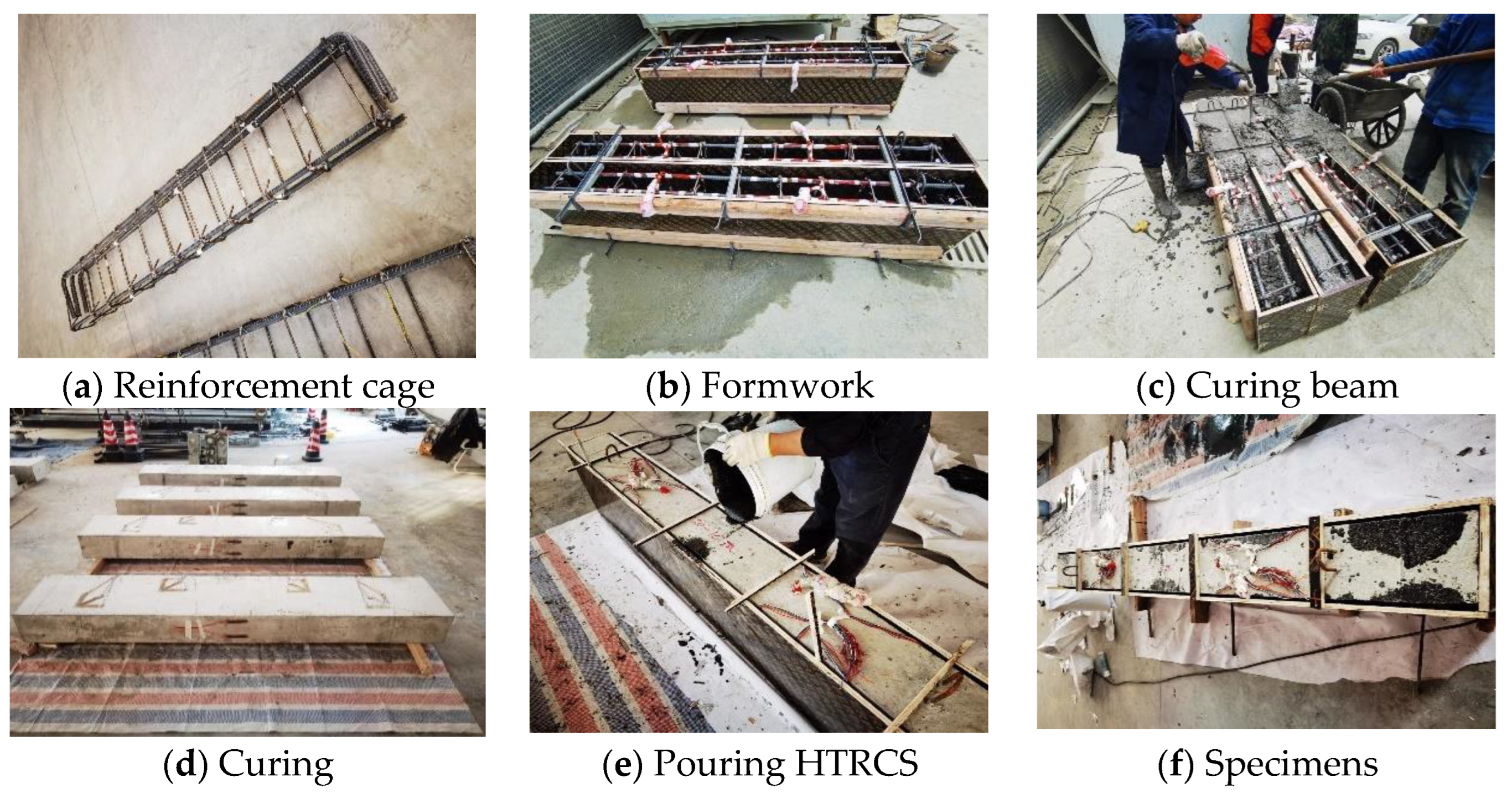 (a) Reinforcement cage

(b) Formwork

(c) Curing beam

(d) Curing

(e) Pouring HTRCS

(f) Specimens