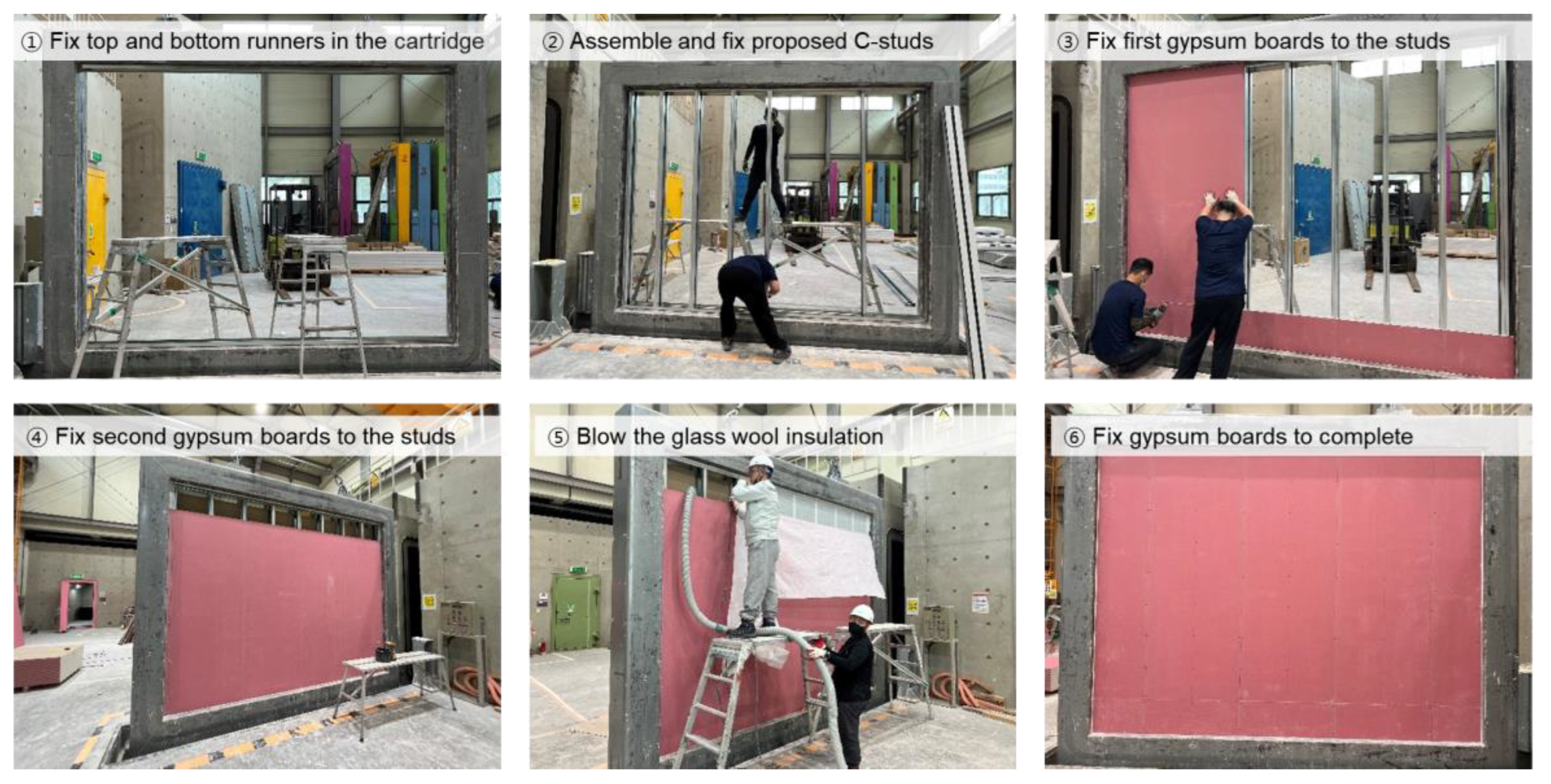 ① Fix top and bottom runners in the cartridge

② Assemble and fix proposed C-studs

③ Fix first gypsum boards to the studs

④ Fix second gypsum boards to the studs

⑤ Blow the glass wool insulation

⑥ Fix gypsum boards to complete