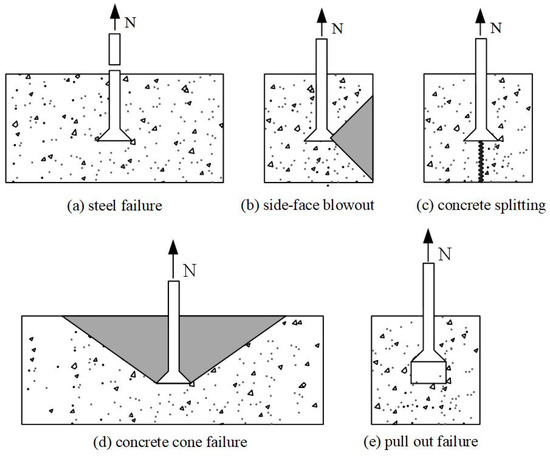 N
(a) steel failure

N
(b) side-face blowout

N
(c) concrete splitting

N
(d) concrete cone failure

N
(e) pull out failure