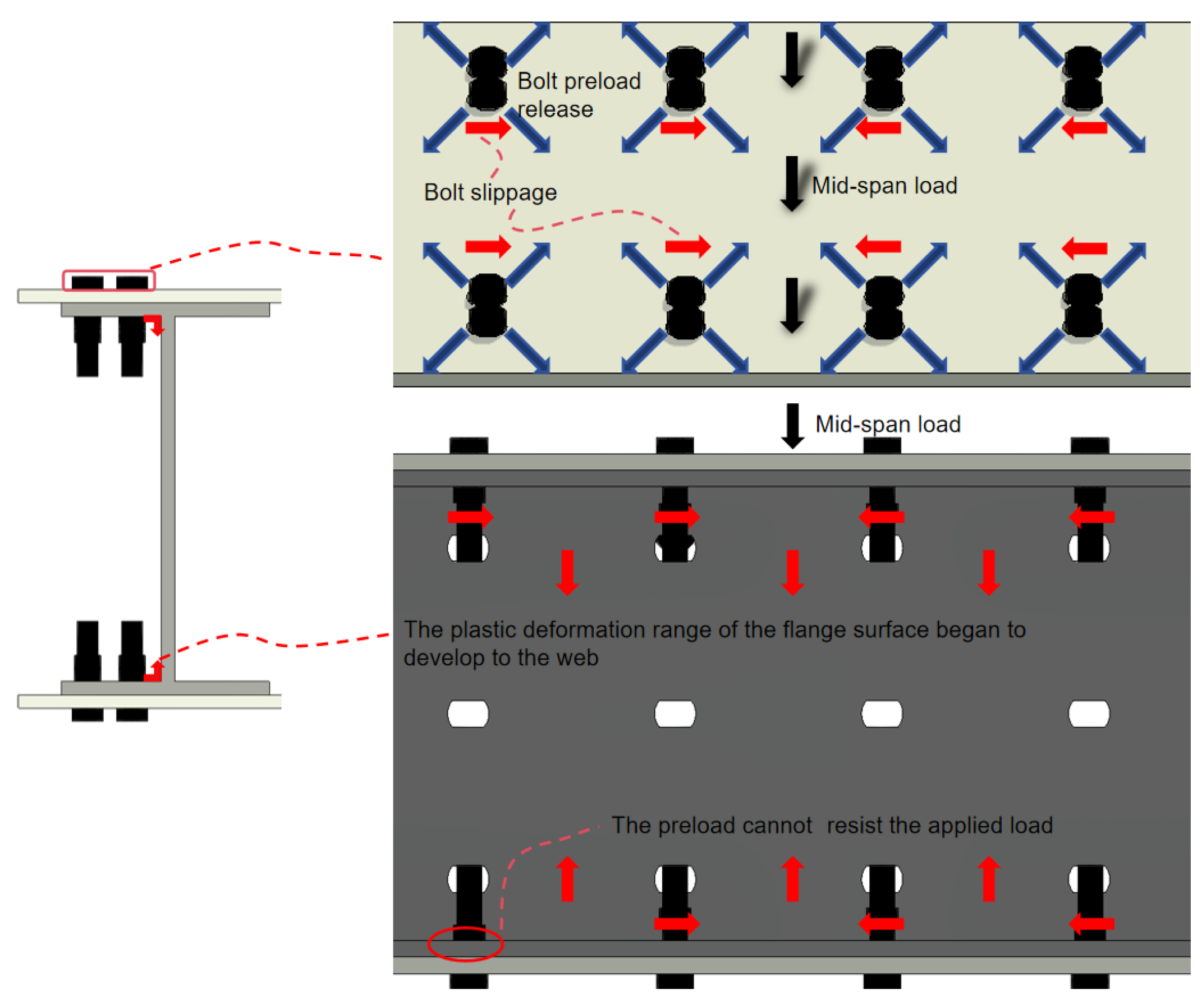 Bolt preload release

Bolt slippage

Mid-span load

Mid-span load

The plastic deformation range of the flange surface began to develop to the web

The preload cannot resist the applied load