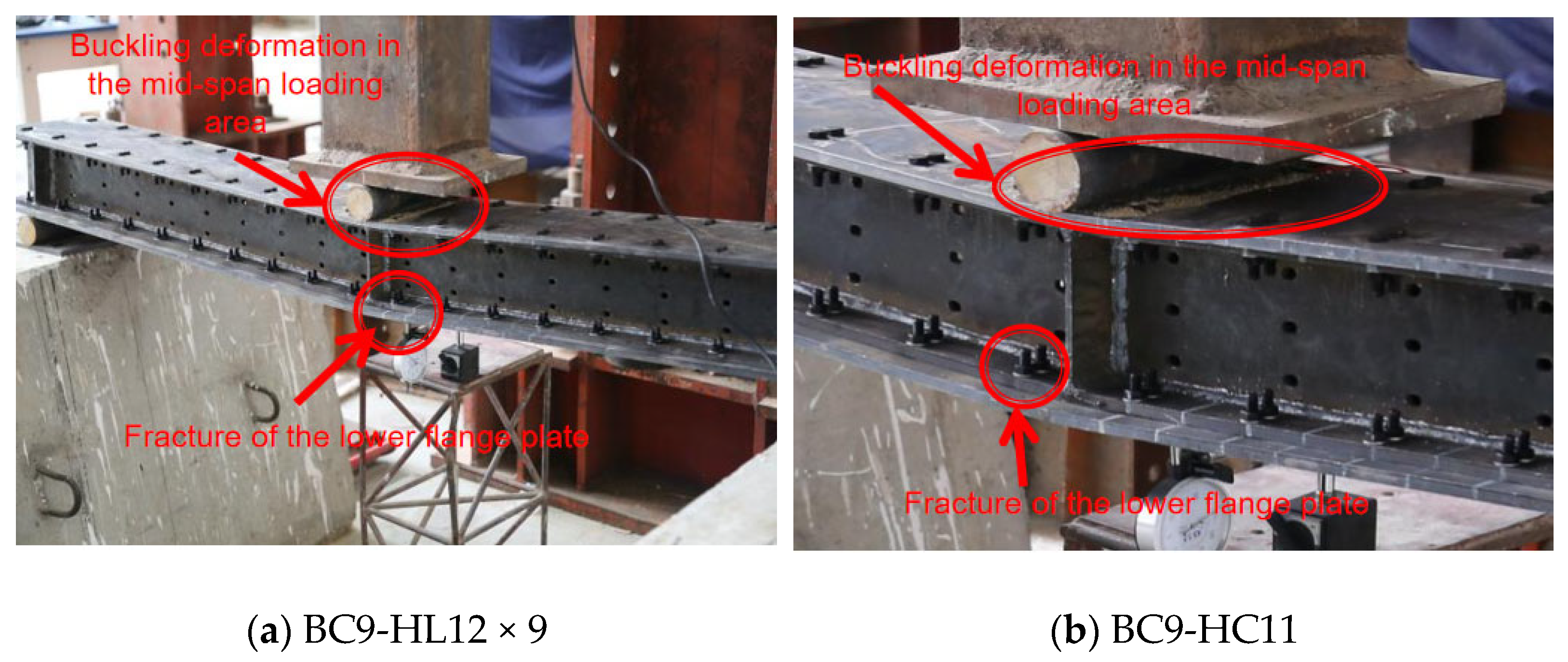 Buckling deformation in the mid-span loading area

Fracture of the lower flange plate

(a) BC9-HL12 × 9

Buckling deformation in the mid-span loading area

Fracture of the lower flange plate

(b) BC9-HC11