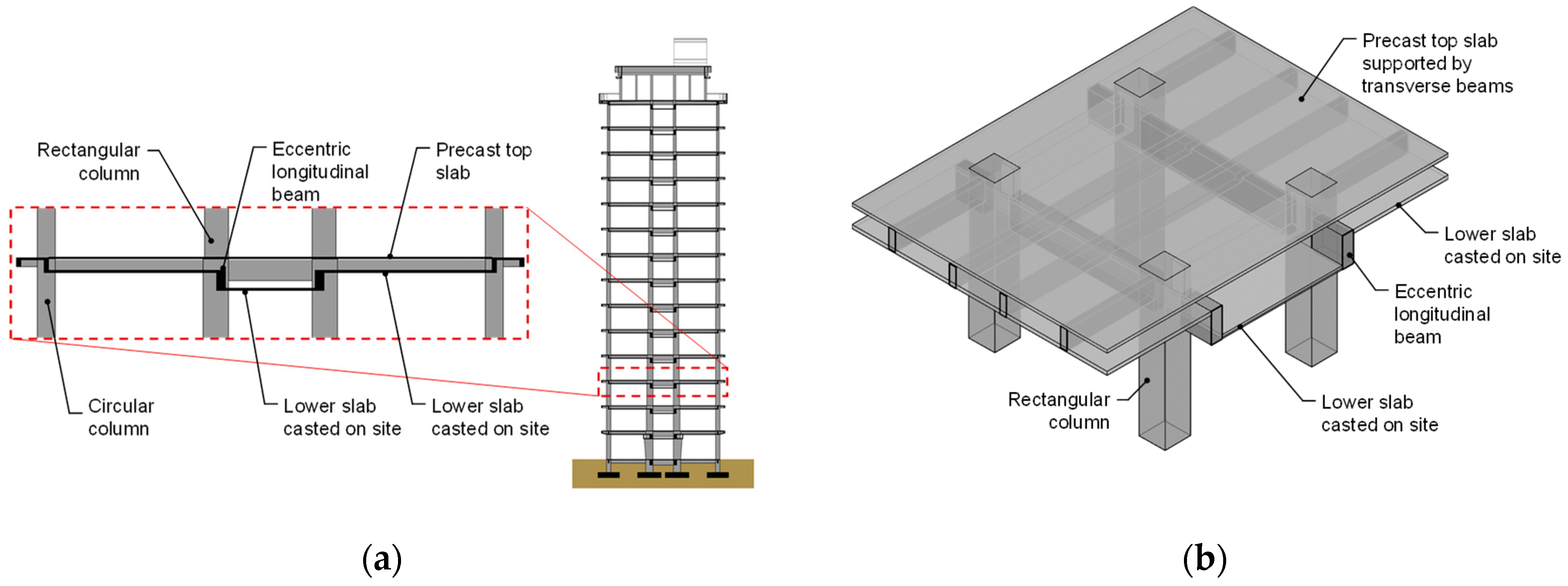 Rectangular column

Eccentric longitudinal beam

Precast top slab

Circular column

Lower slab casted on site

Lower slab casted on site

(a)

Precast top slab supported by transverse beams

Lower slab casted on site

Eccentric longitudinal beam

Rectangular column

Lower slab casted on site

(b)