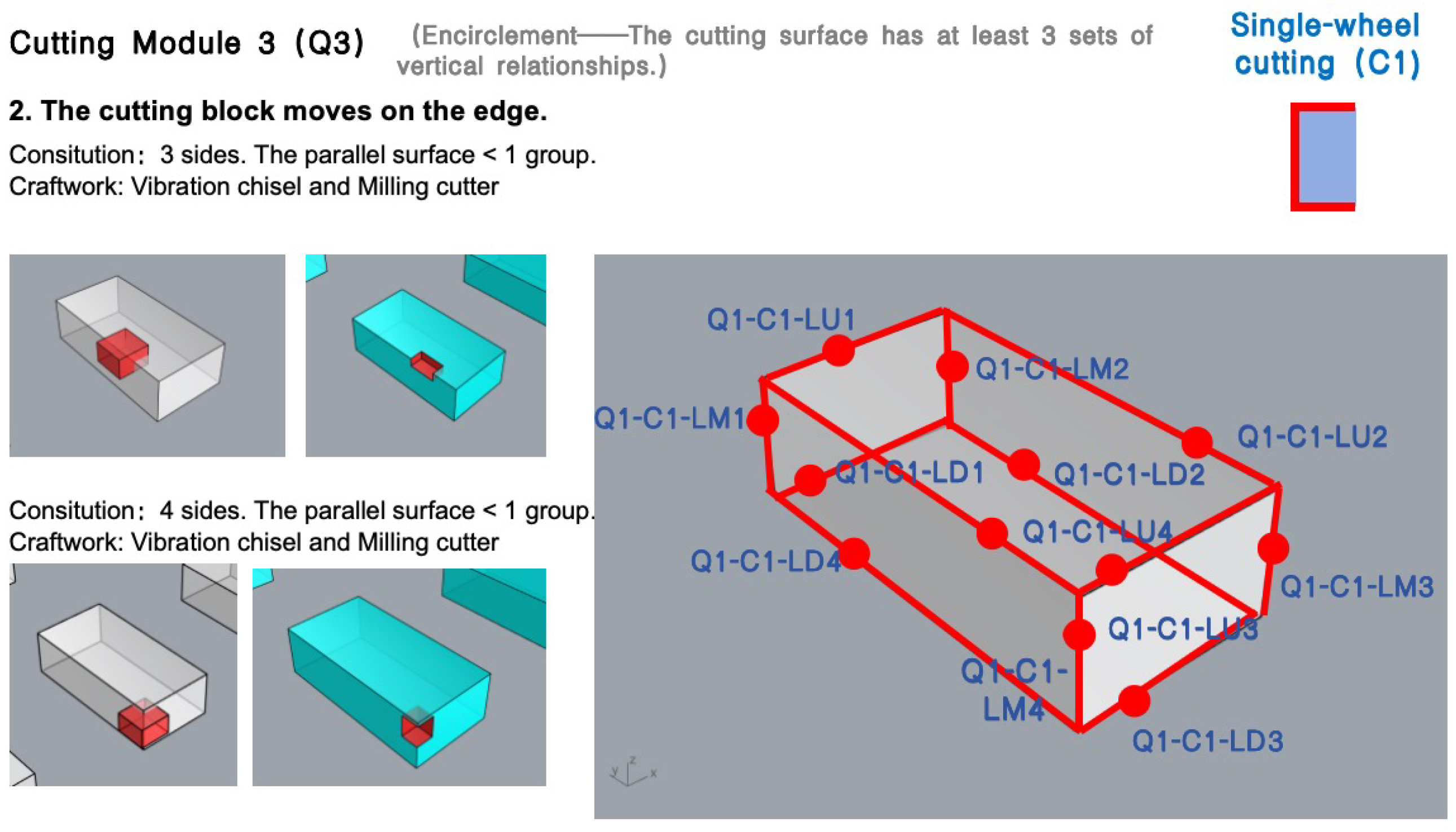 Cutting Module 3 (Q3) (Encirclement——The cutting surface has at least 3 sets of vertical relationships.)

Single-wheel cutting (C1)

2. The cutting block moves on the edge.

Consitution: 3 sides. The parallel surface < 1 group.
Craftwork: Vibration chisel and Milling cutter

Consitution: 4 sides. The parallel surface < 1 group.
Craftwork: Vibration chisel and Milling cutter

Q1-C1-LU1
Q1-C1-LM2
Q1-C1-LM1
Q1-C1-LU2
Q1-C1-LD1
Q1-C1-LD2
Q1-C1-LU4
Q1-C1-LD4
Q1-C1-LM3
Q1-C1-LU3
Q1-C1-LM4
Q1-C1-LD3

y z x