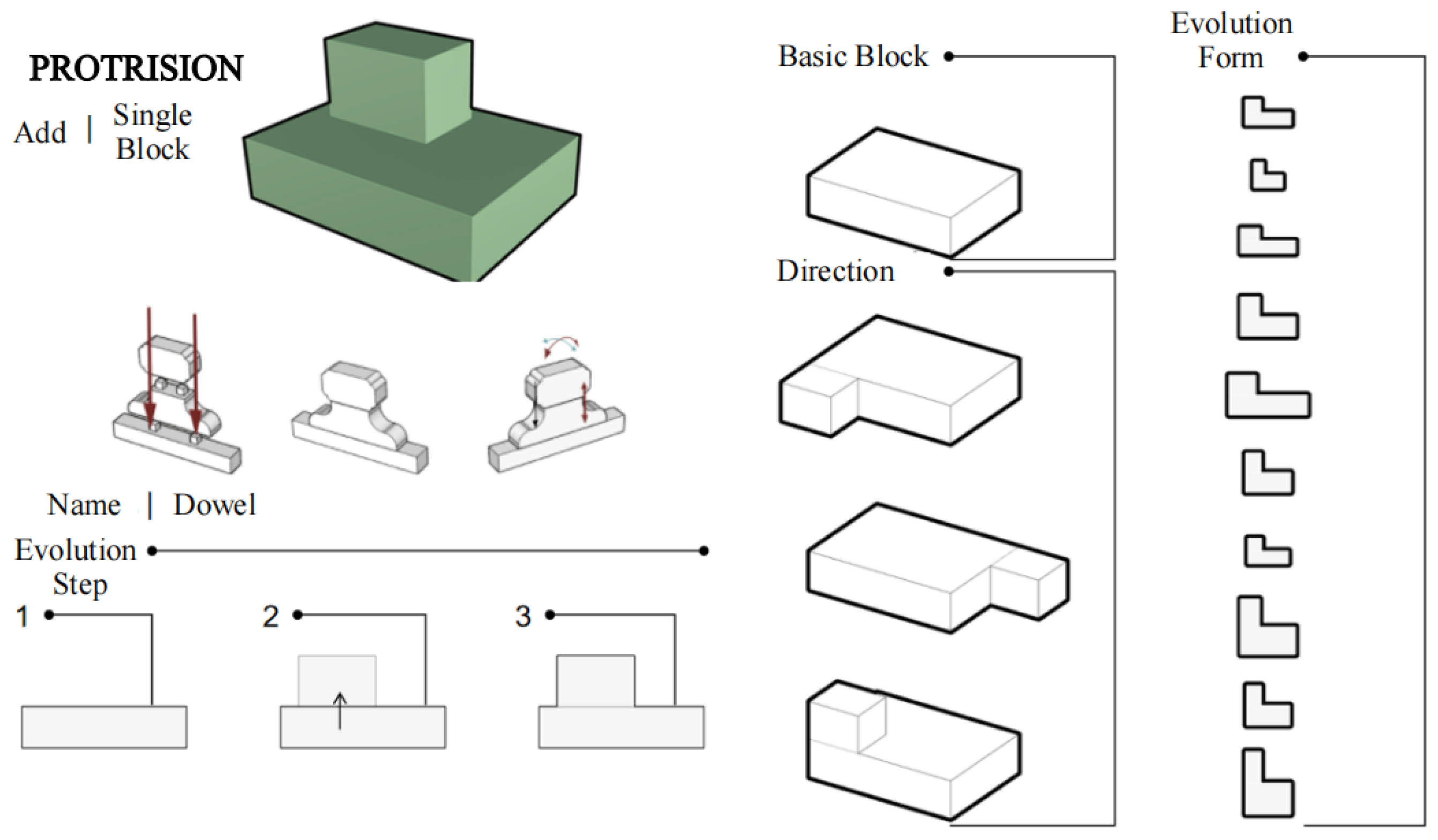 PROTRISION

Add | Single Block

Name | Dowel

Evolution Step

1

2

3

Basic Block

Direction

Evolution Form