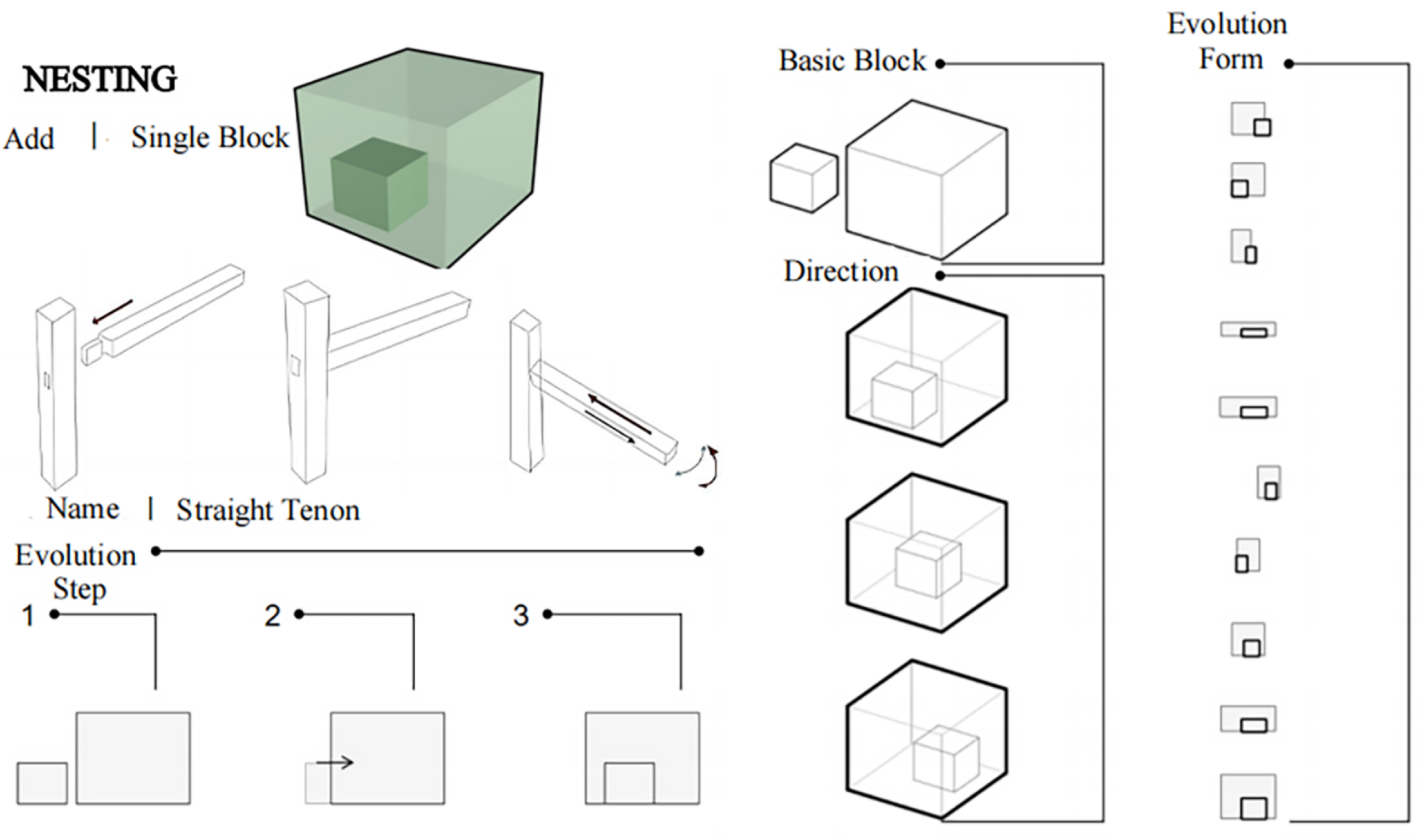 NESTING

Add | Single Block

Name | Straight Tenon

Evolution Step

1

2

3

Basic Block

Direction

Evolution Form