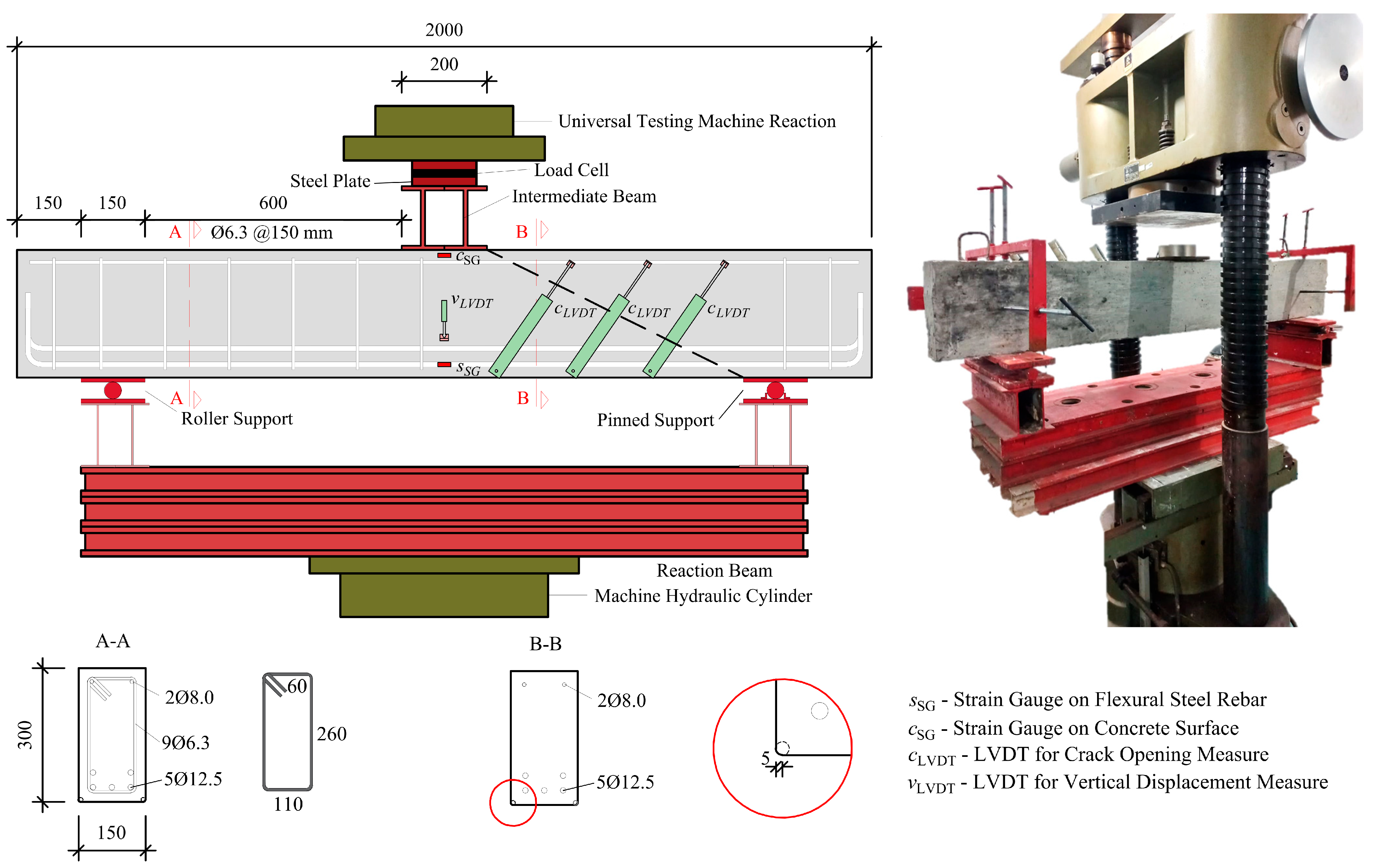 2000

200

Universal Testing Machine Reaction

Load Cell

Steel Plate

Intermediate Beam

150 150 600

A Ø6.3 @150 mm

B

$c_{SG}$

$v_{LVDT}$

$c_{LVDT}$ $c_{LVDT}$ $c_{LVDT}$

$s_{SG}$

A

B

Roller Support

Pinned Support

Reaction Beam

Machine Hydraulic Cylinder

A-A

300

2Ø8.0

9Ø6.3

5Ø12.5

150

60

260

110

B-B

2Ø8.0

5Ø12.5

5

$s_{SG}$ - Strain Gauge on Flexural Steel Rebar
$c_{SG}$ - Strain Gauge on Concrete Surface
$c_{LVDT}$ - LVDT for Crack Opening Measure
$v_{LVDT}$ - LVDT for Vertical Displacement Measure