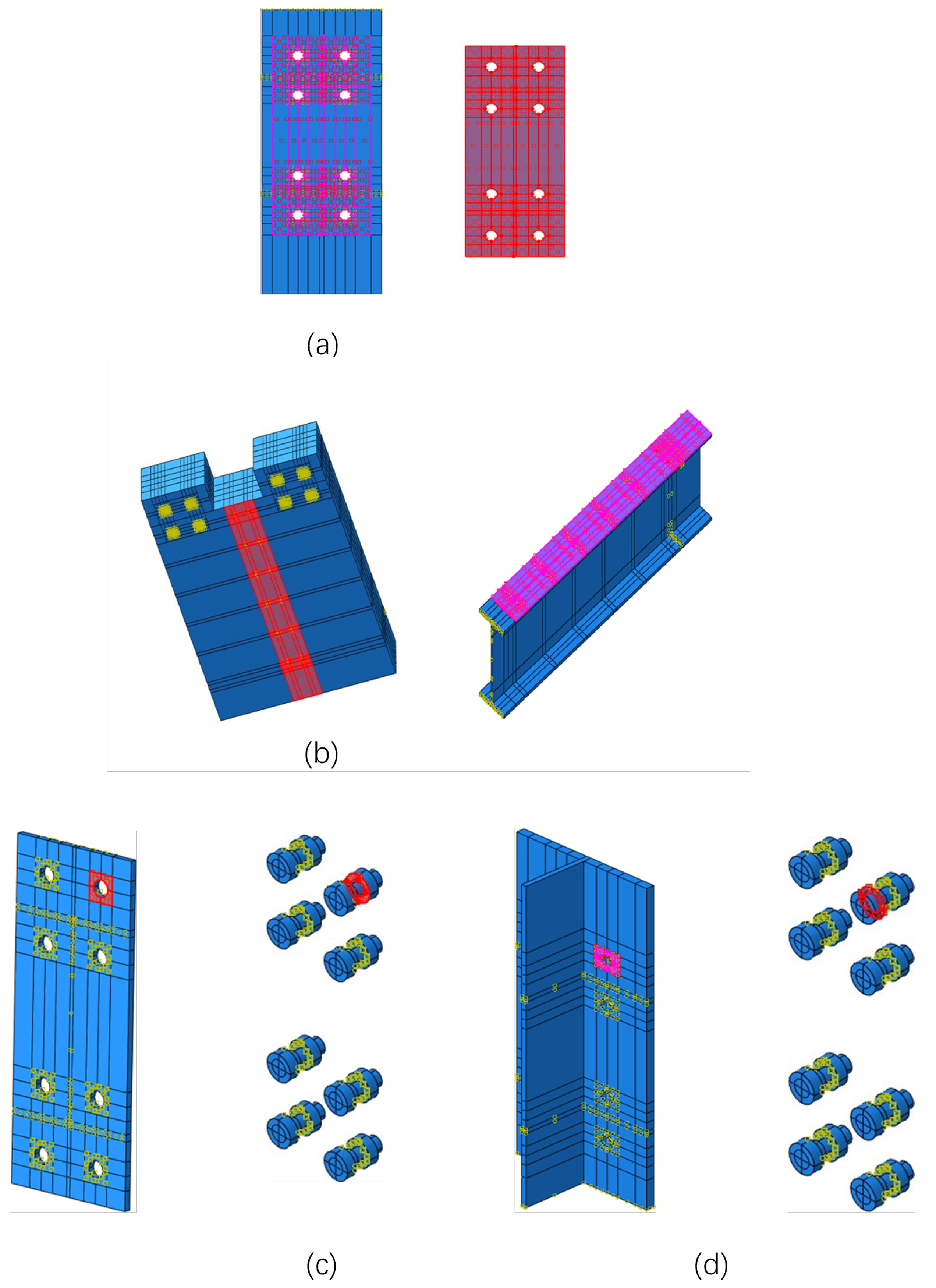 (a)

(b)

(c)

(d)