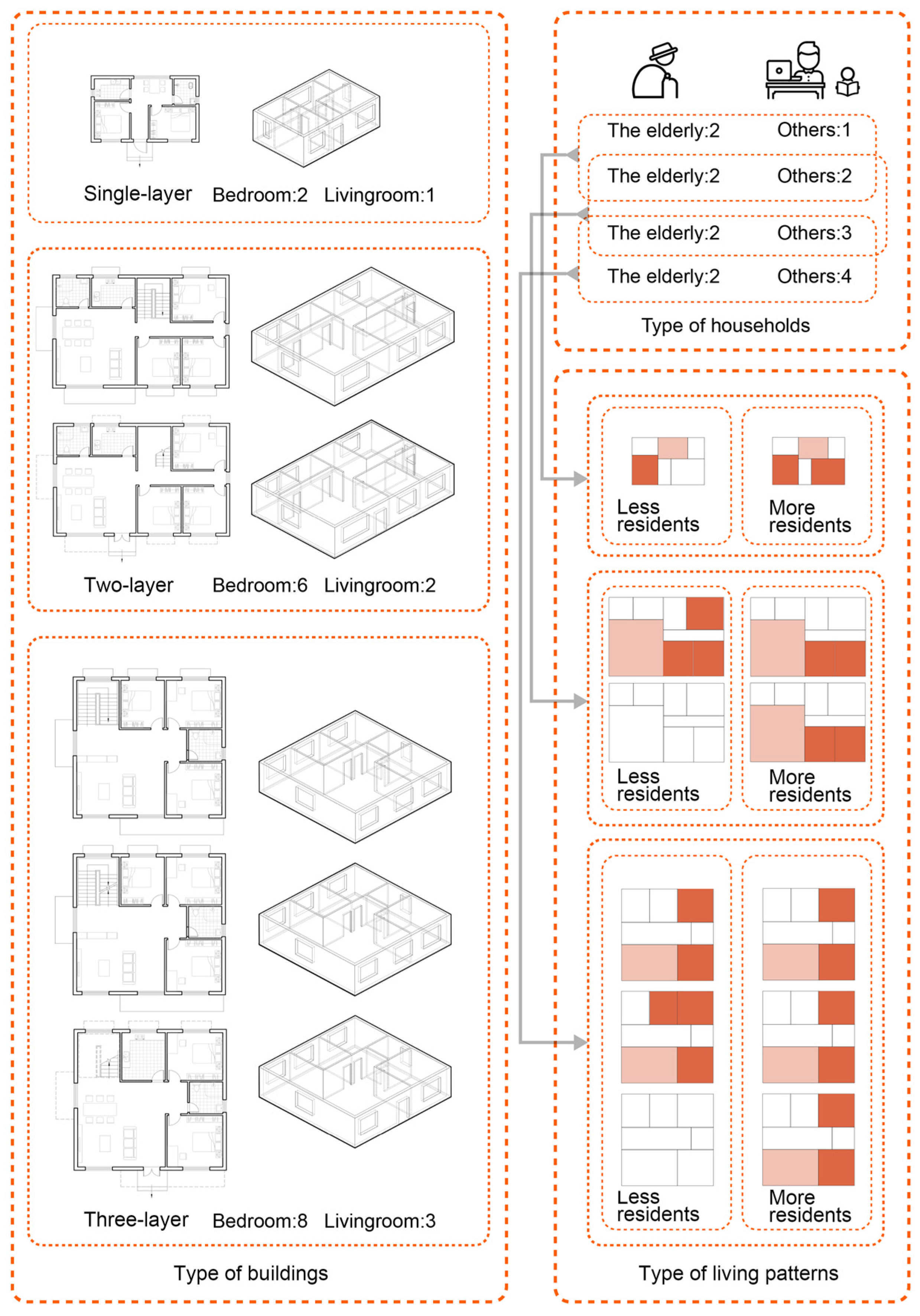 Single-layer Bedroom:2 Livingroom:1

Two-layer Bedroom:6 Livingroom:2

Three-layer Bedroom:8 Livingroom:3

Type of buildings

The elderly:2 Others:1

The elderly:2 Others:2

The elderly:2 Others:3

The elderly:2 Others:4

Type of households

Less residents

More residents

Less residents

More residents

Less residents

More residents

Type of living patterns