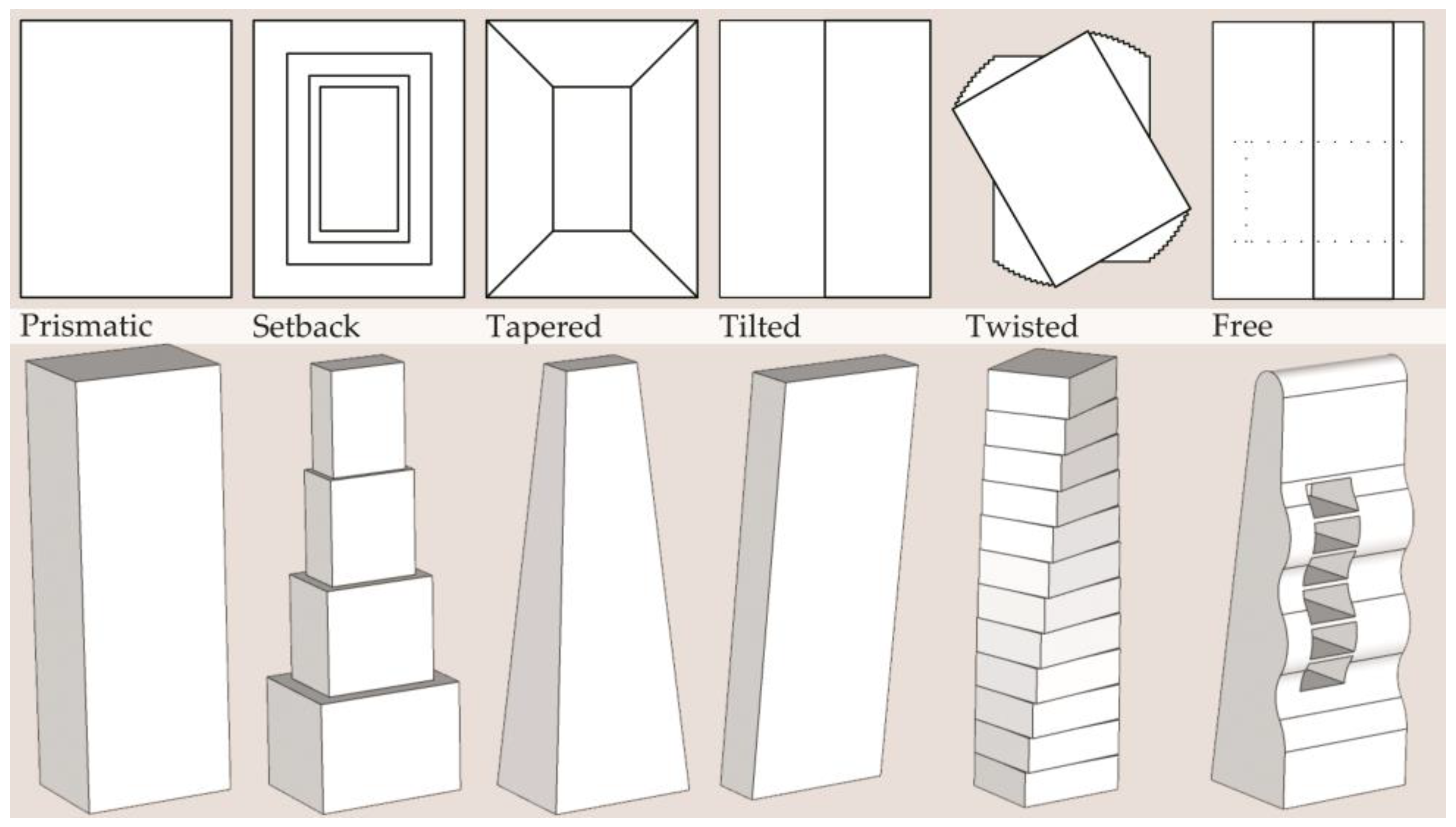 Prismatic Setback Tapered Tilted Twisted Free