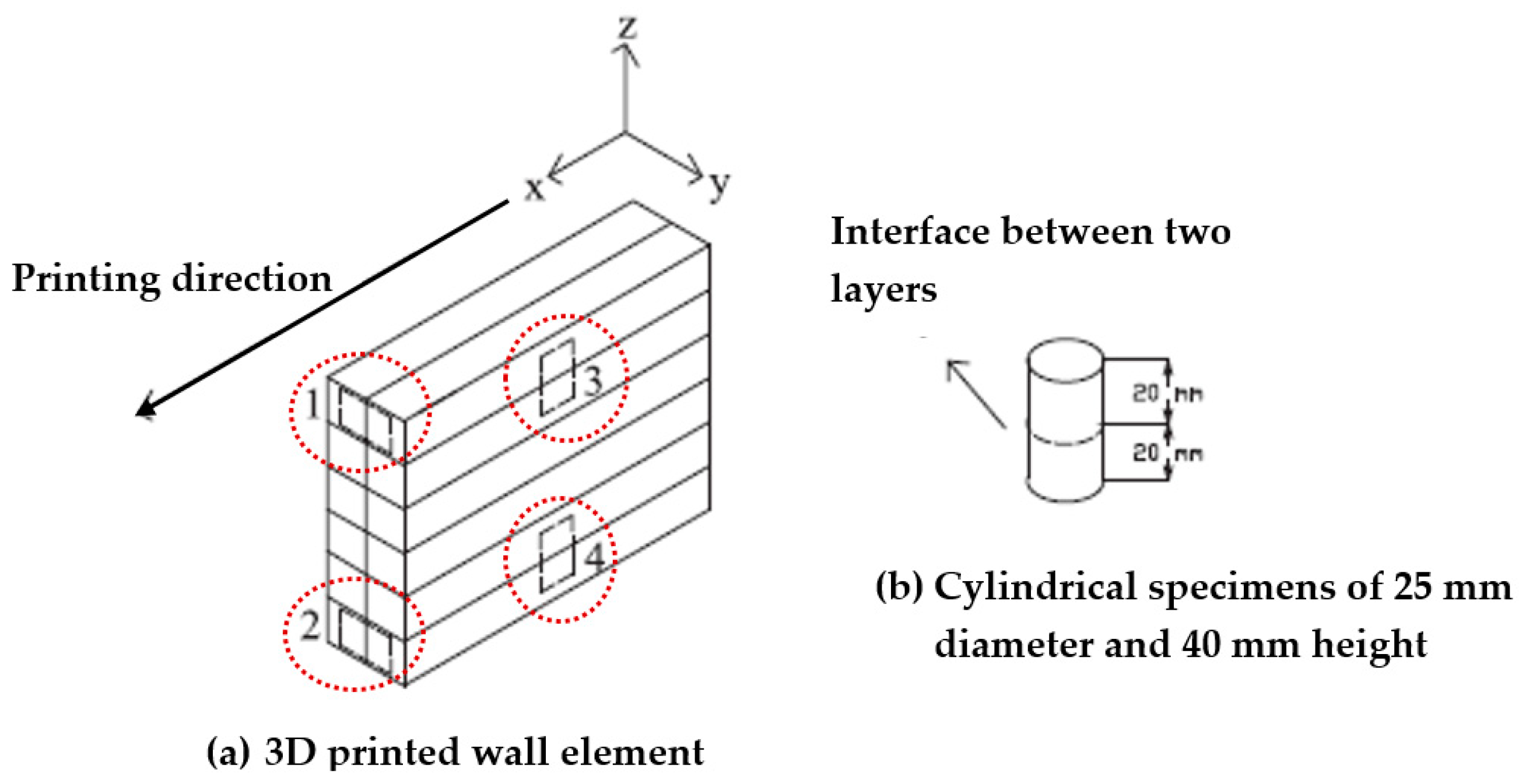 z

x

y

Printing direction

1

2

3

4

(a) 3D printed wall element

Interface between two layers

20 mm

20 mm

(b) Cylindrical specimens of 25 mm diameter and 40 mm height