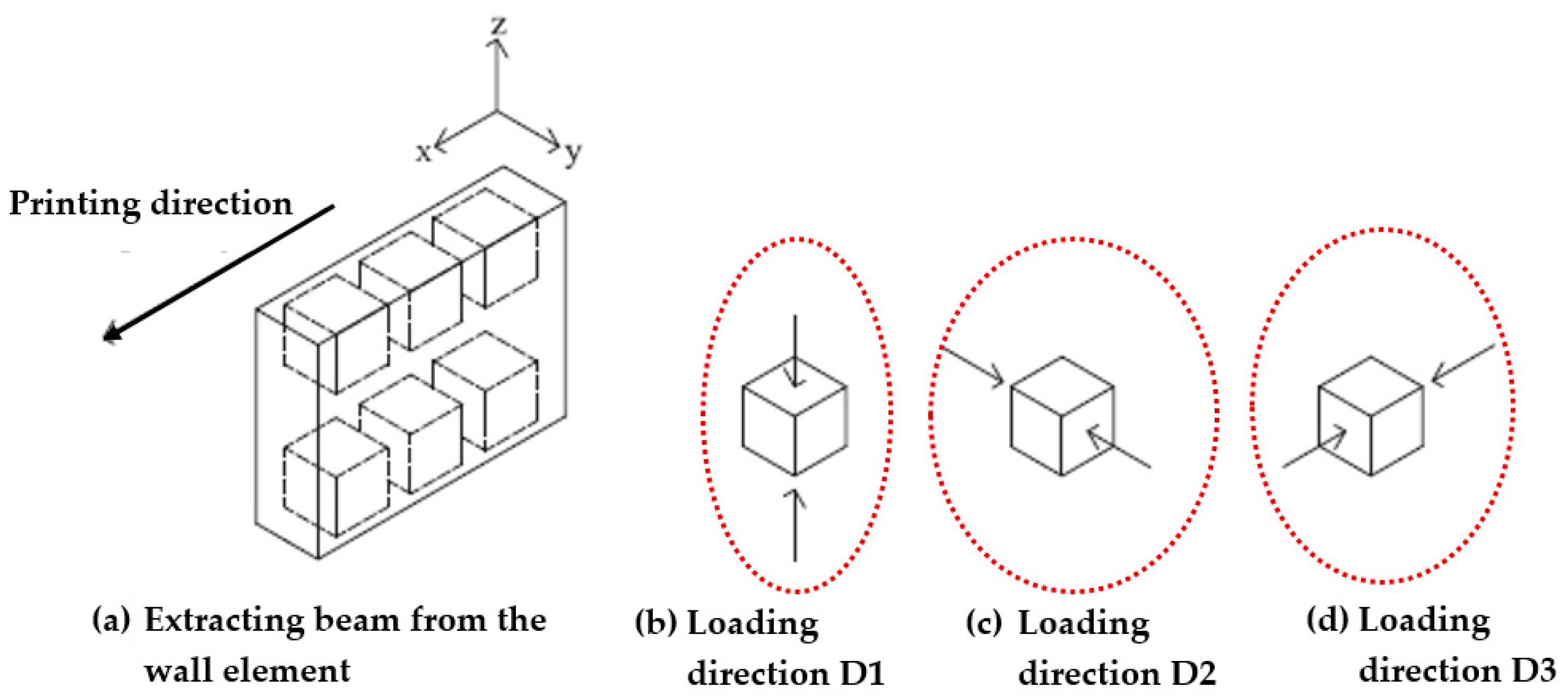 z

x

y

Printing direction

(a) Extracting beam from the wall element

(b) Loading direction D1

(c) Loading direction D2

(d) Loading direction D3