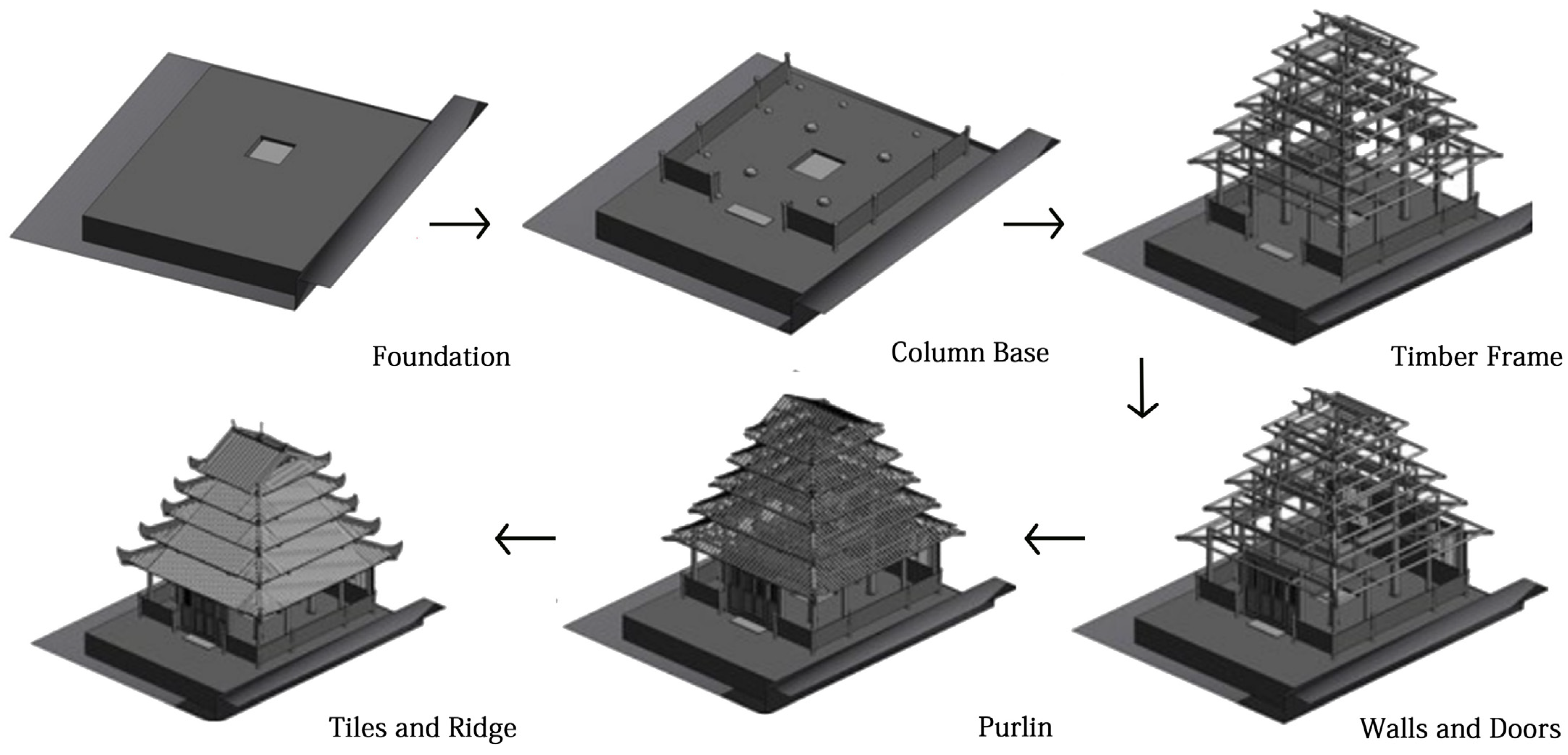 Foundation

Column Base

Timber Frame

Walls and Doors

Purlin

Tiles and Ridge