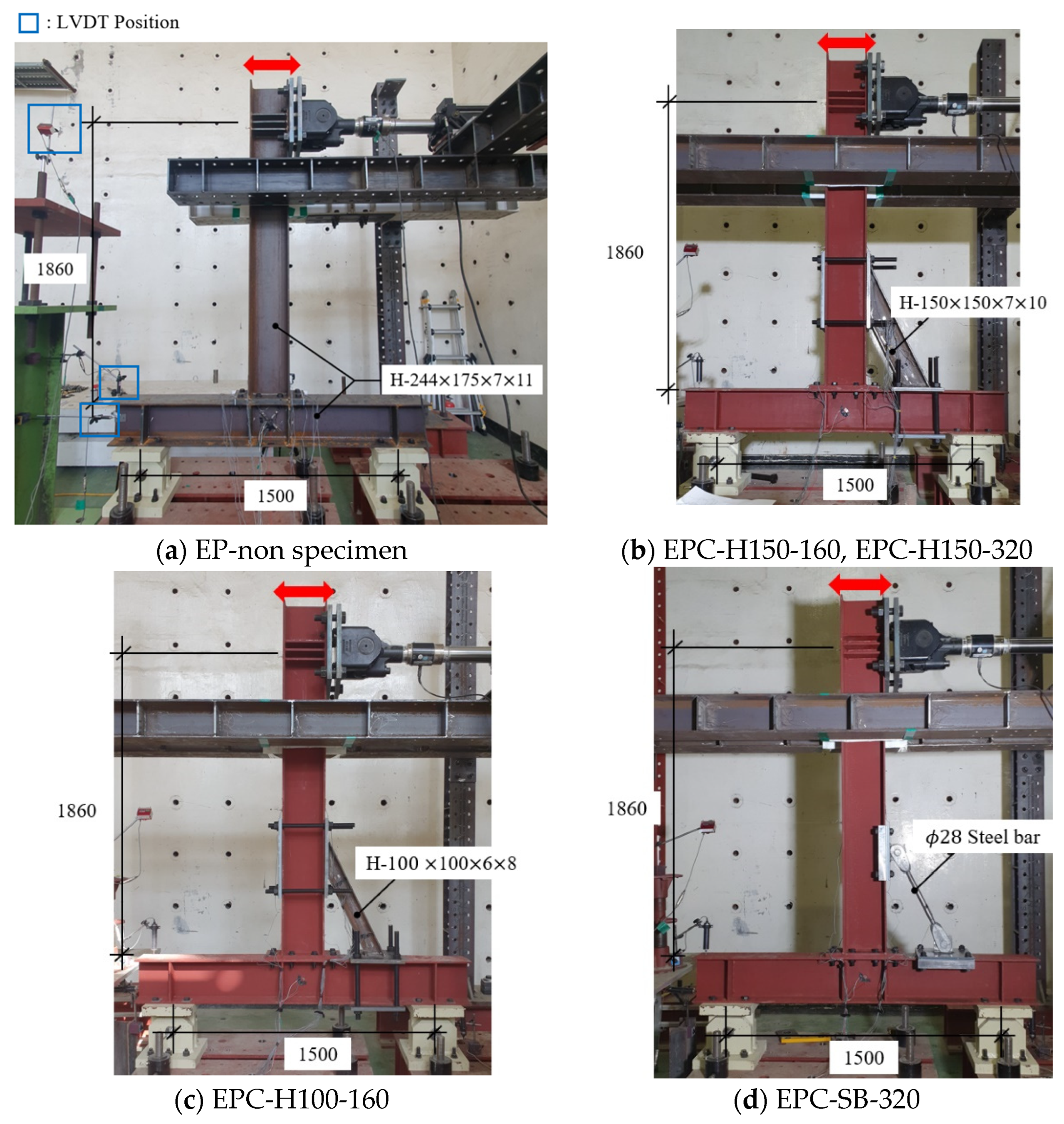 : LVDT Position

1860

H-244×175×7×11

1500

(a) EP-non specimen

1860

H-150×150×7×10

1500

(b) EPC-H150-160, EPC-H150-320

1860

H-100 ×100×6×8

1500

(c) EPC-H100-160

1860

$\phi$28 Steel bar

1500

(d) EPC-SB-320