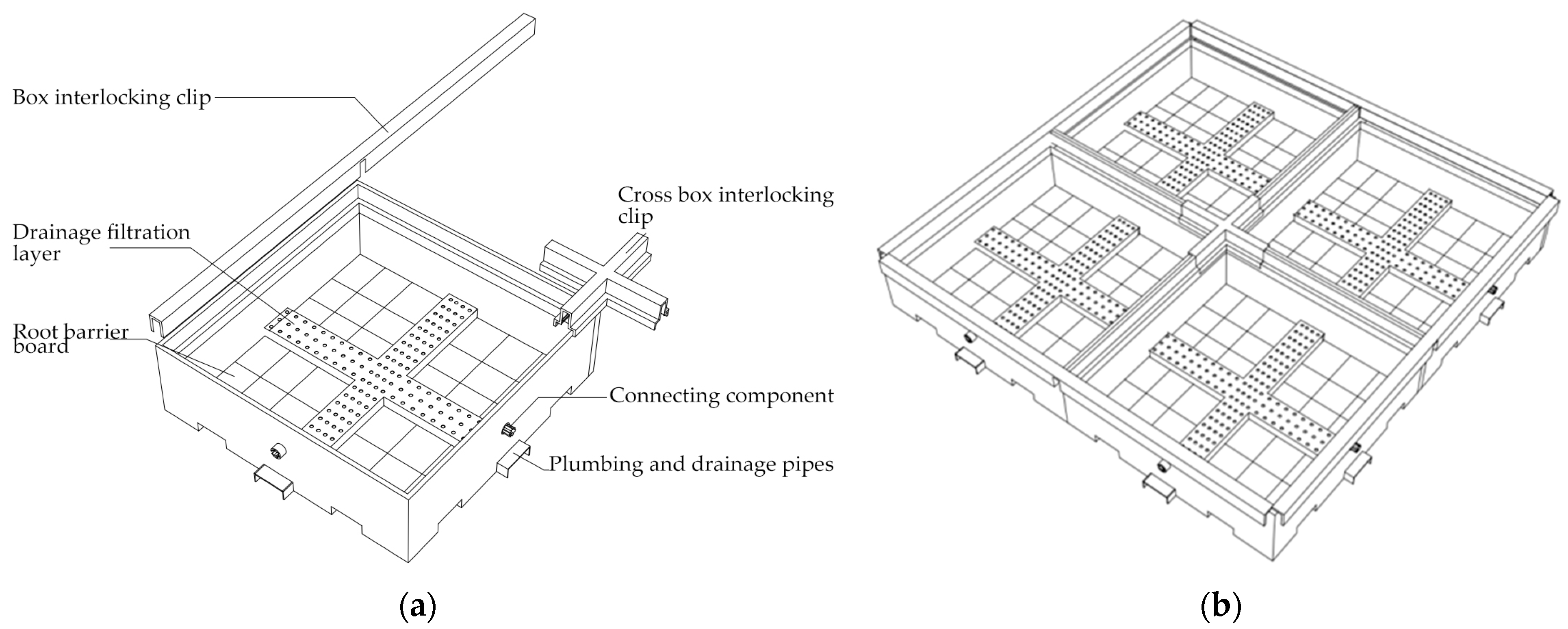 Box interlocking clip

Cross box interlocking clip

Drainage filtration layer

Root barrier board

Connecting component

Plumbing and drainage pipes

(a)

(b)