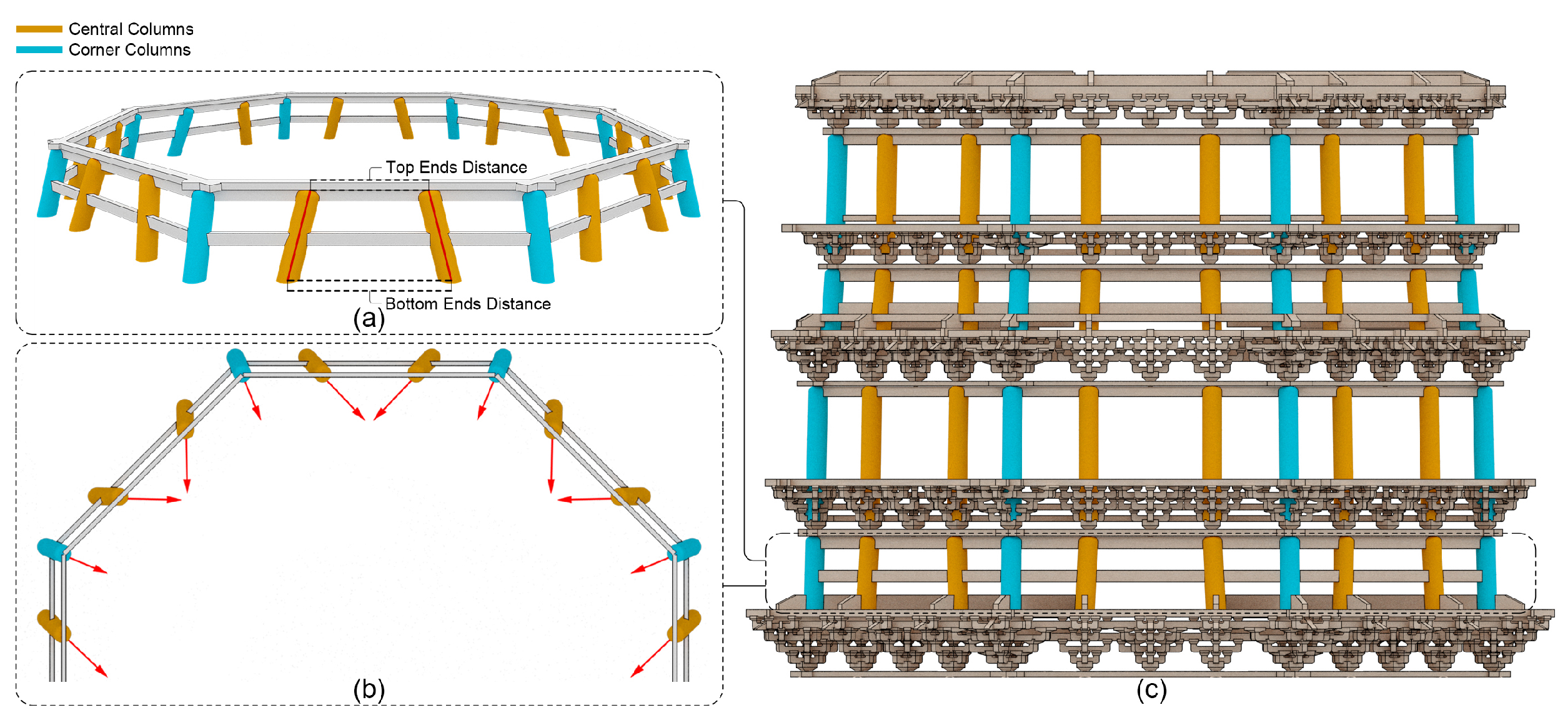 Central Columns
Corner Columns

Top Ends Distance

Bottom Ends Distance

(a)

(b)

(c)