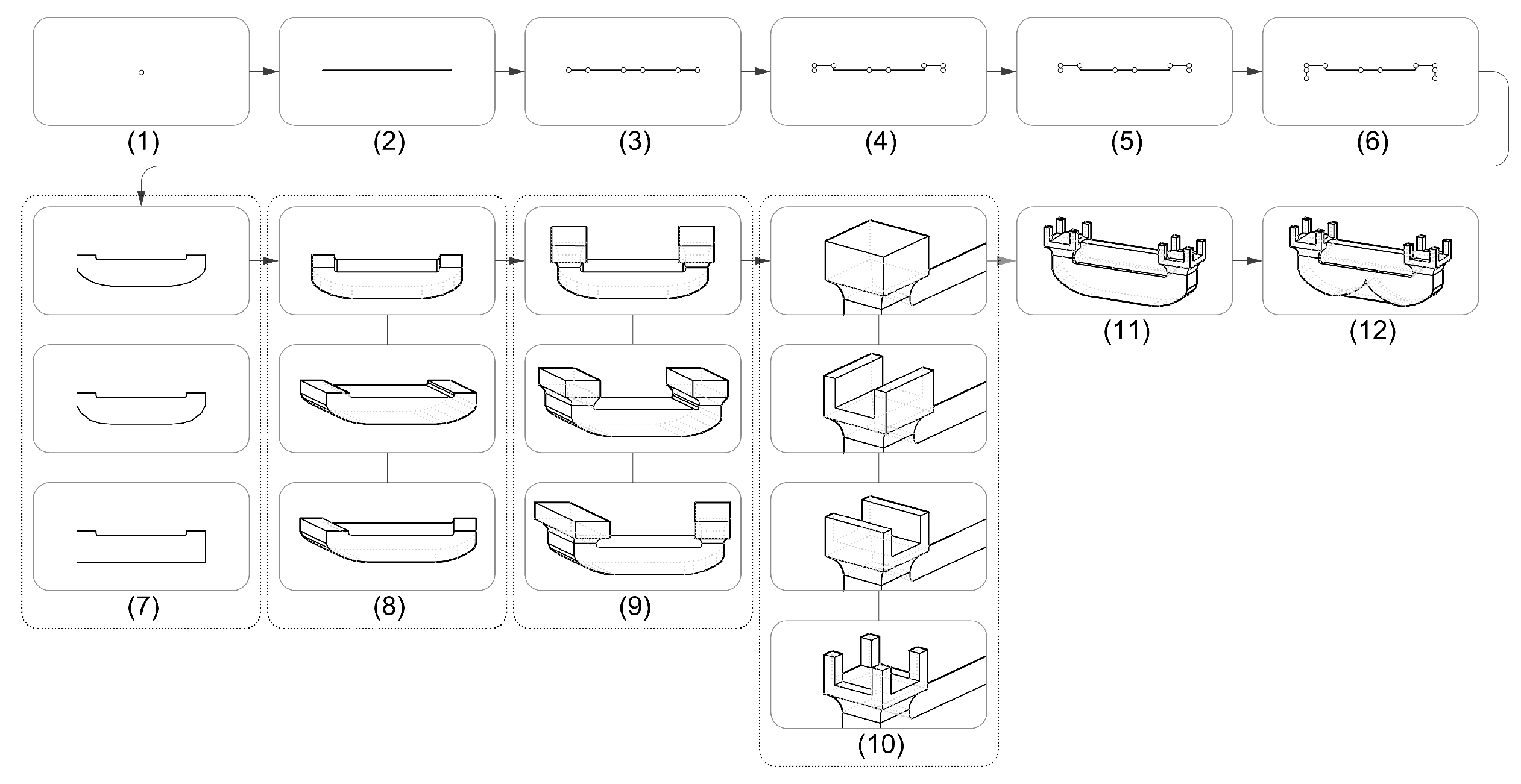 (1)

(2)

(3)

(4)

(5)

(6)

(7)

(8)

(9)

(10)

(11)

(12)