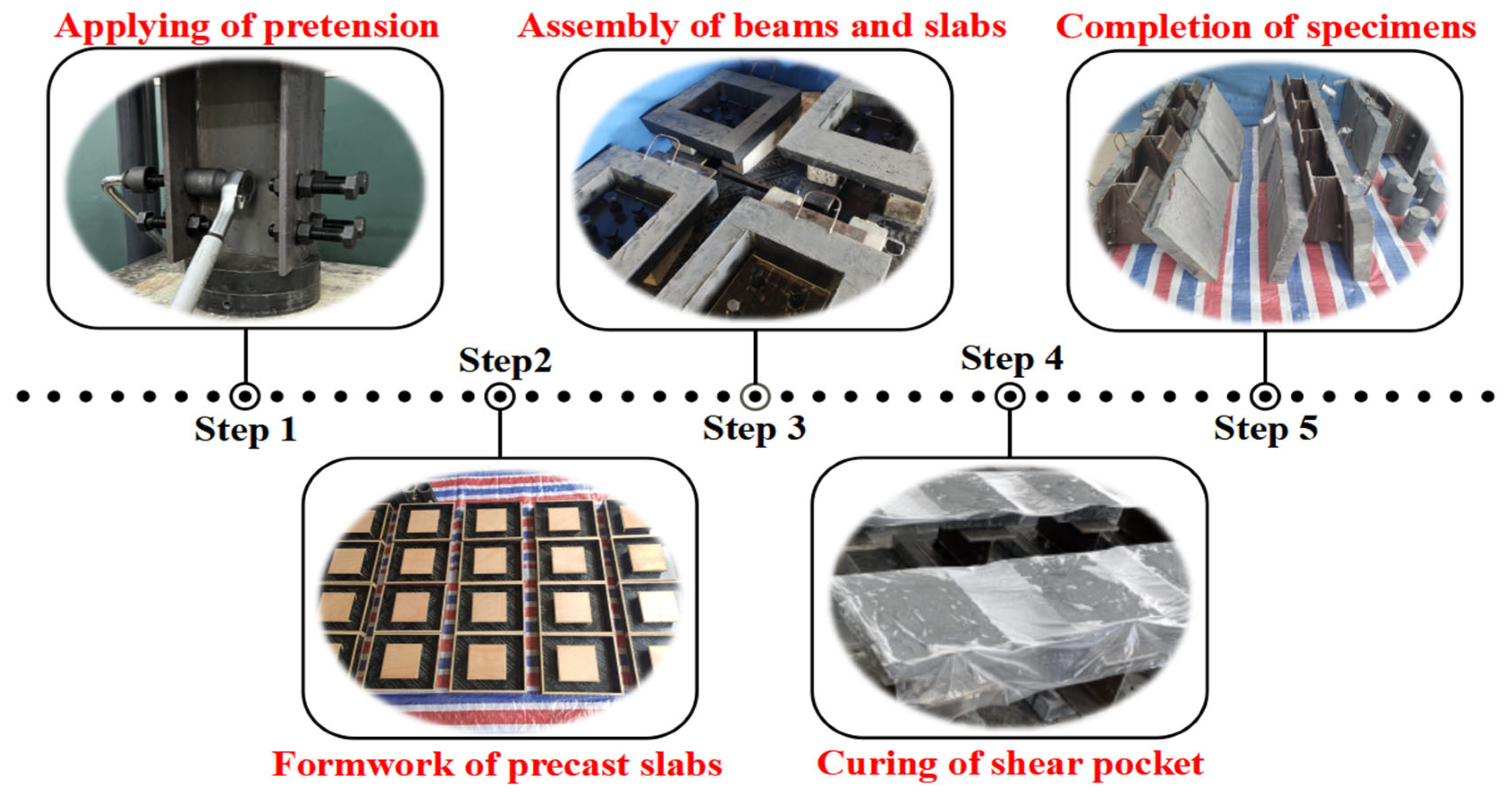 Applying of pretension

Assembly of beams and slabs

Completion of specimens

Step2

Step 4

Step 1

Step 3

Step 5

Formwork of precast slabs

Curing of shear pocket