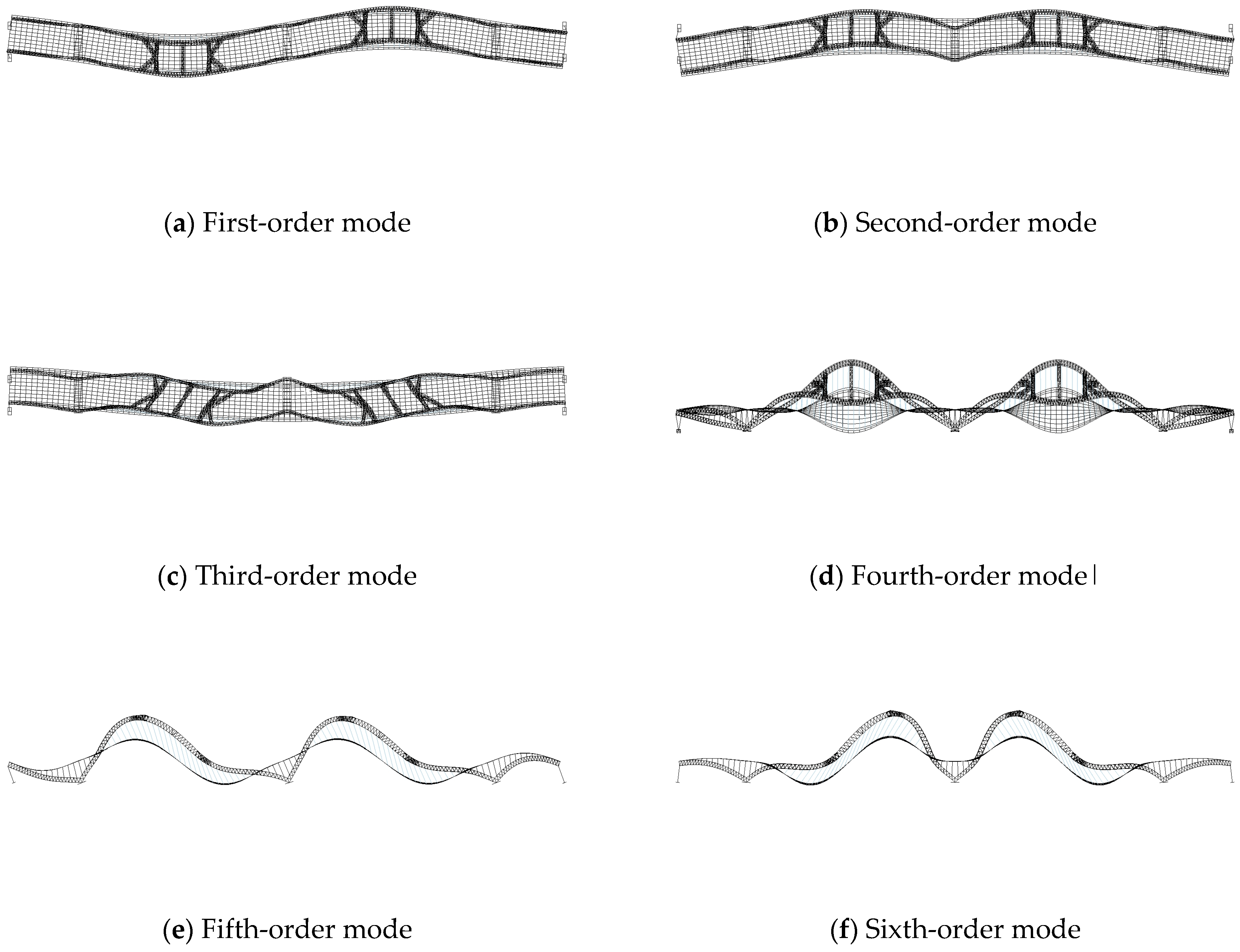 (a) First-order mode

(b) Second-order mode

(c) Third-order mode

(d) Fourth-order mode

(e) Fifth-order mode

(f) Sixth-order mode