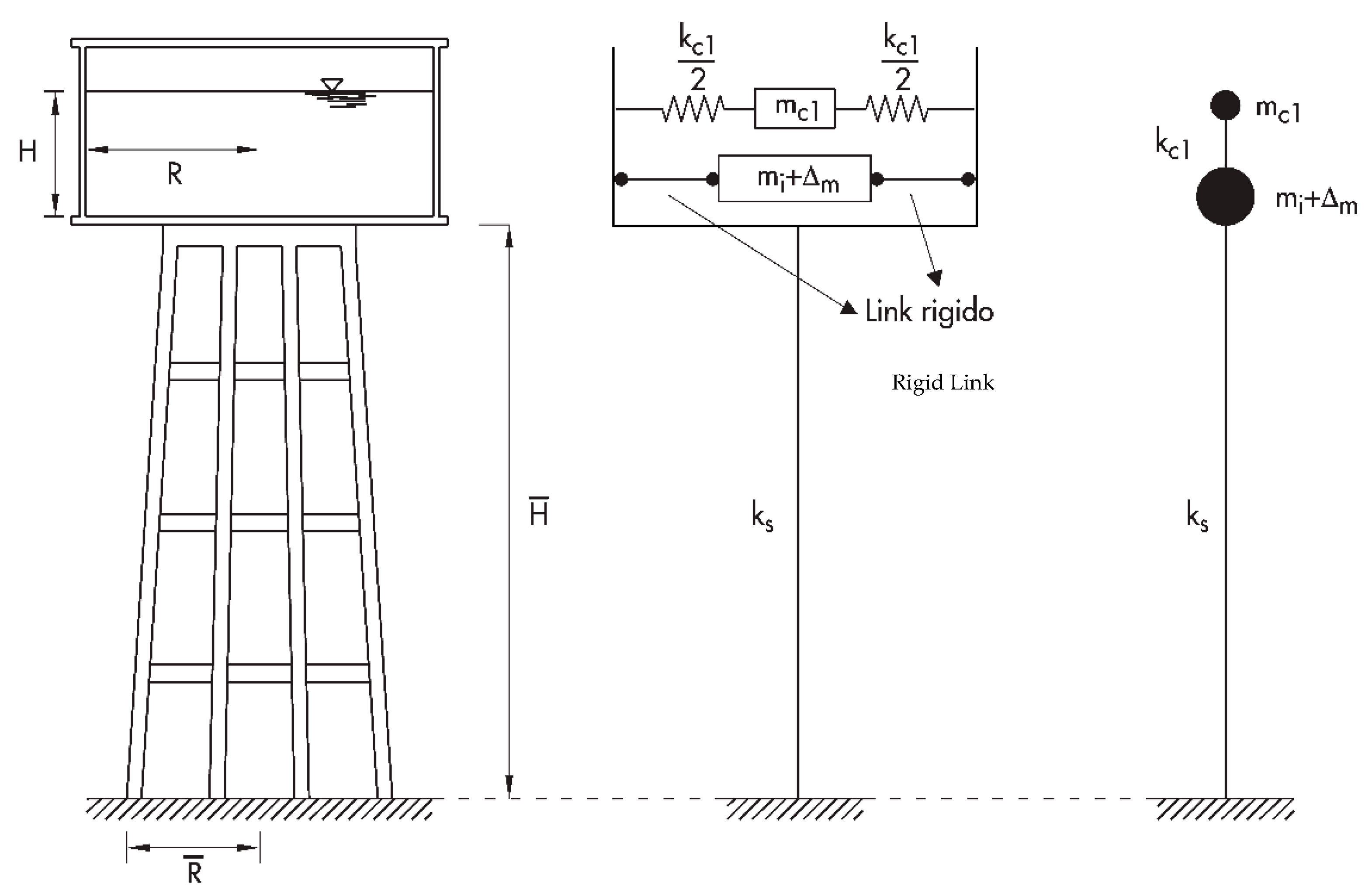 H

R

$\overline{H}$

$\overline{R}$

$\frac{k_{c1}}{2}$

$\frac{k_{c1}}{2}$

$m_{c1}$

$m_i+\Delta_m$

Link rigido

Rigid Link

$k_s$

$m_{c1}$

$k_{c1}$

$m_i+\Delta_m$

$k_s$