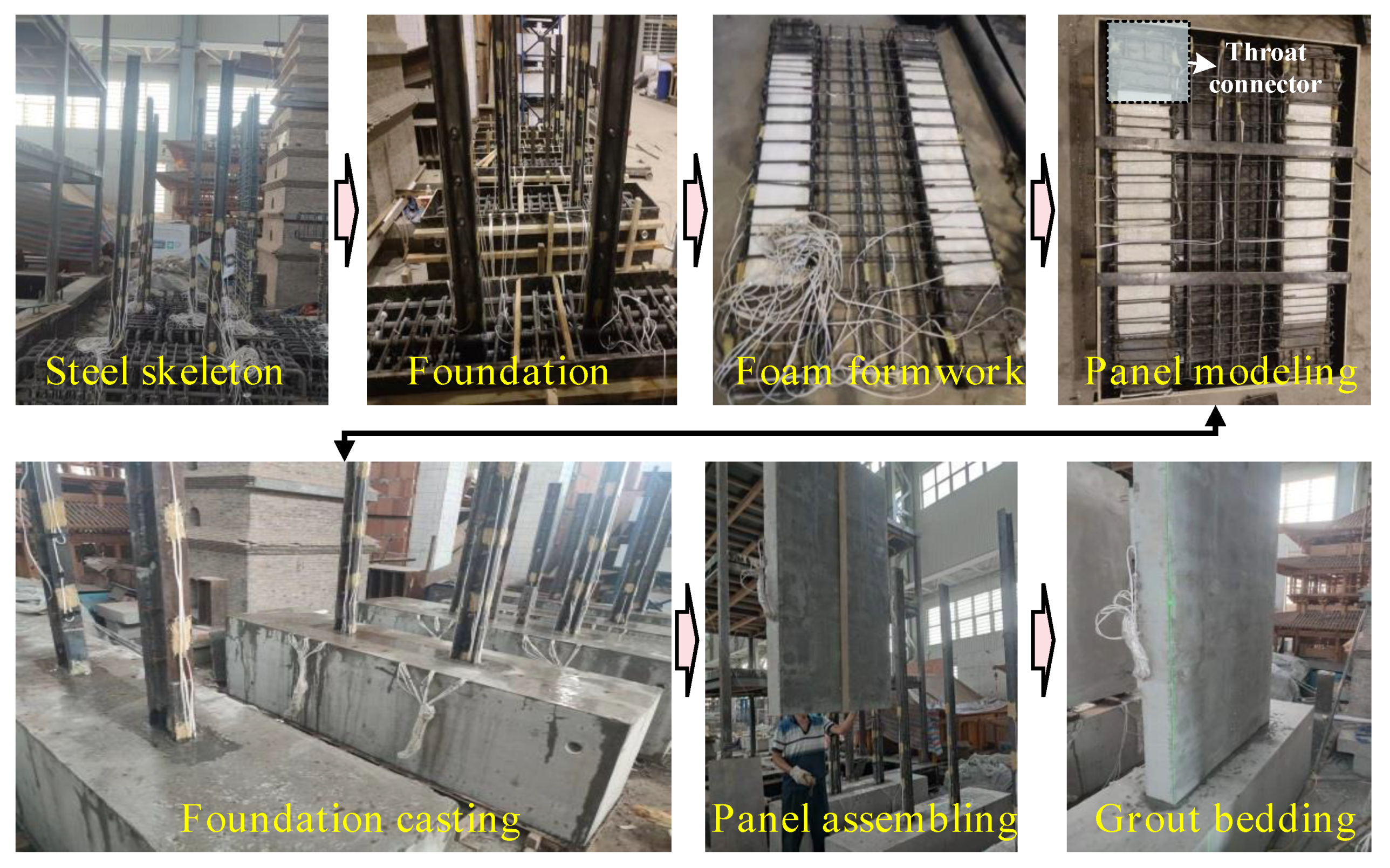 Steel skeleton

Foundation

Foam formwork

Throat connector

Panel modeling

Foundation casting

Panel assembling

Grout bedding