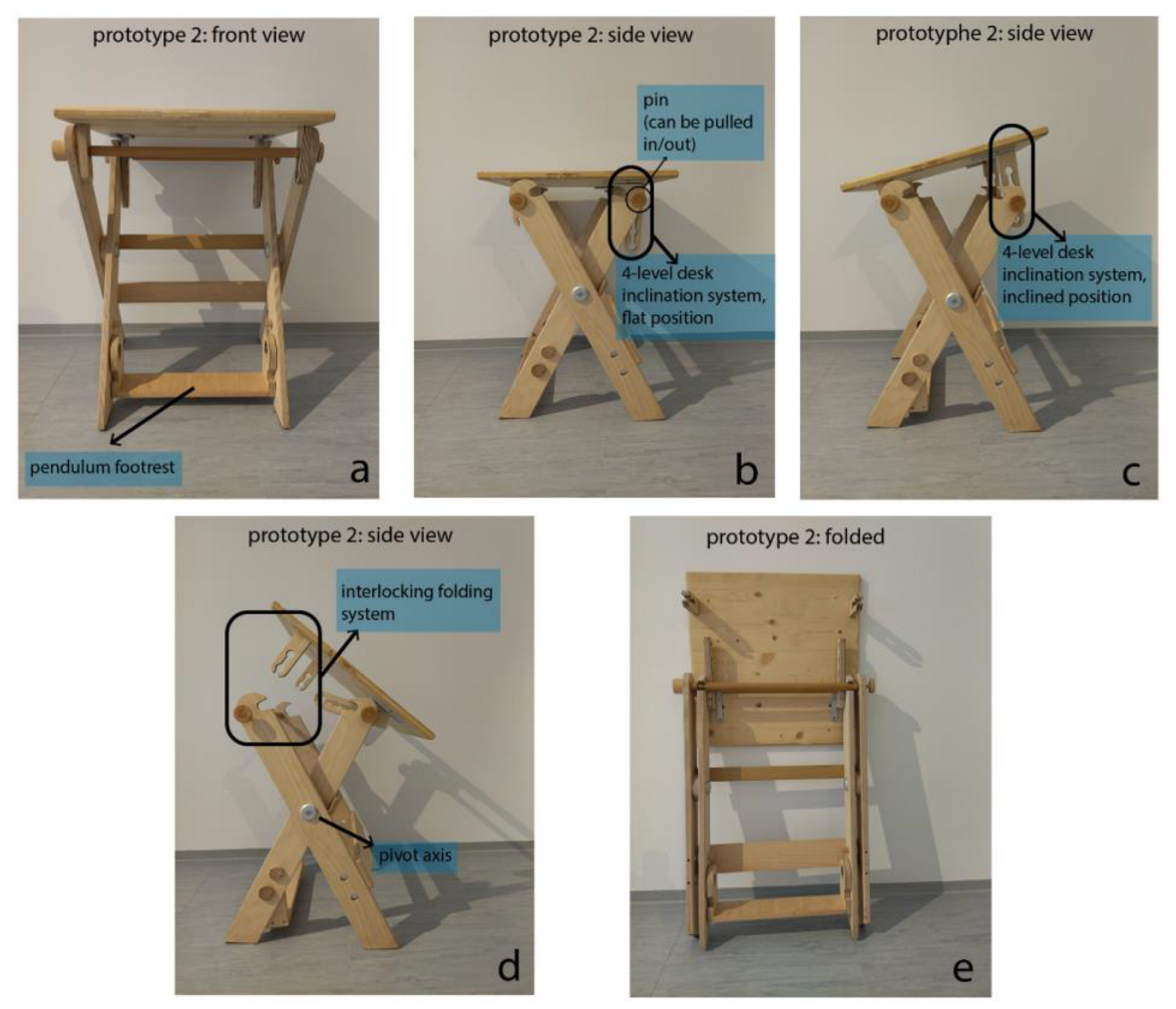 prototype 2: front view

pendulum footrest

a

prototype 2: side view

pin
(can be pulled in/out)

4-level desk inclination system, flat position

b

prototyphe 2: side view

4-level desk inclination system, inclined position

c

prototype 2: side view

interlocking folding system

pivot axis

d

prototype 2: folded

e