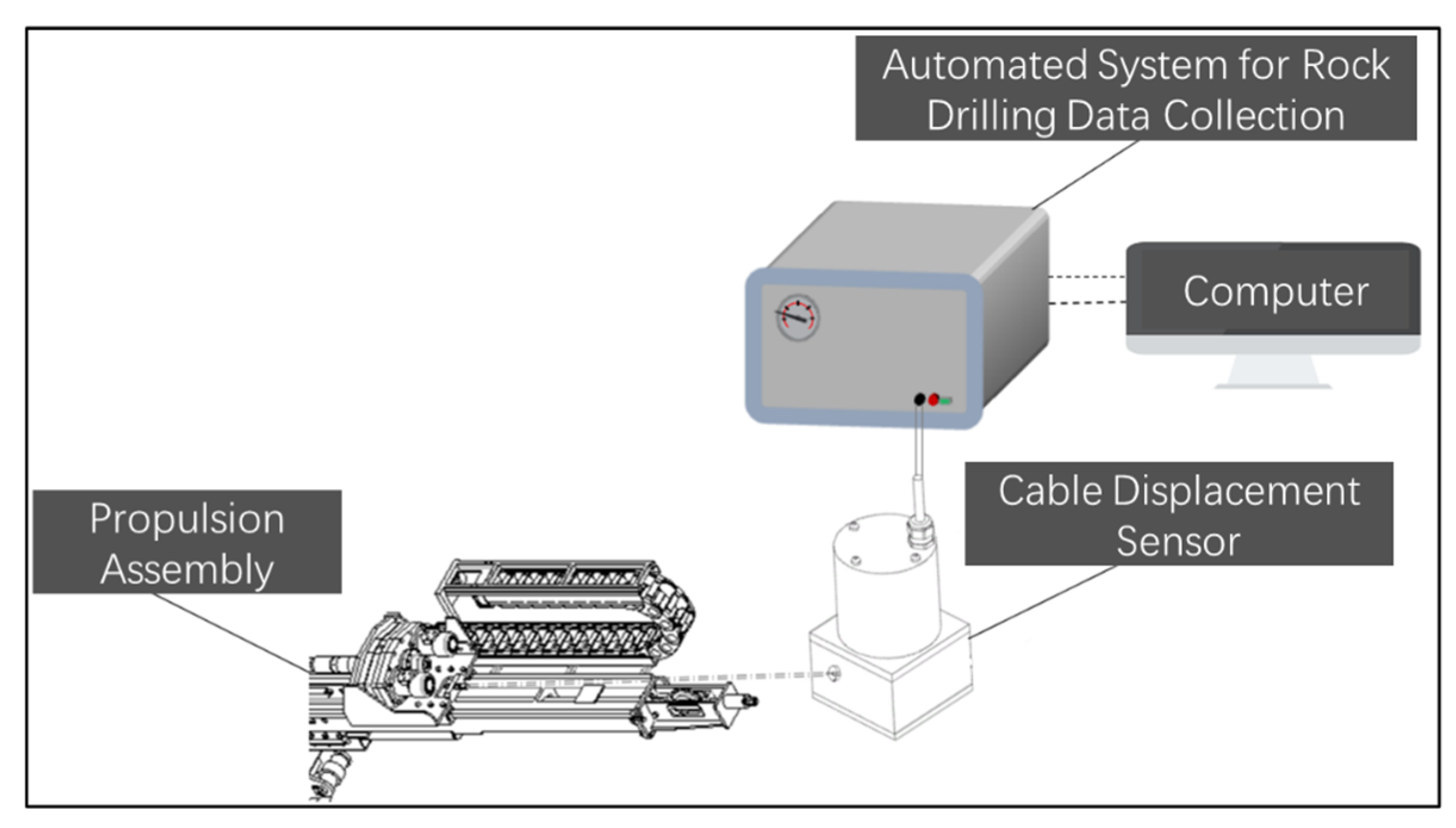 Automated System for Rock Drilling Data Collection

Computer

Cable Displacement Sensor

Propulsion Assembly